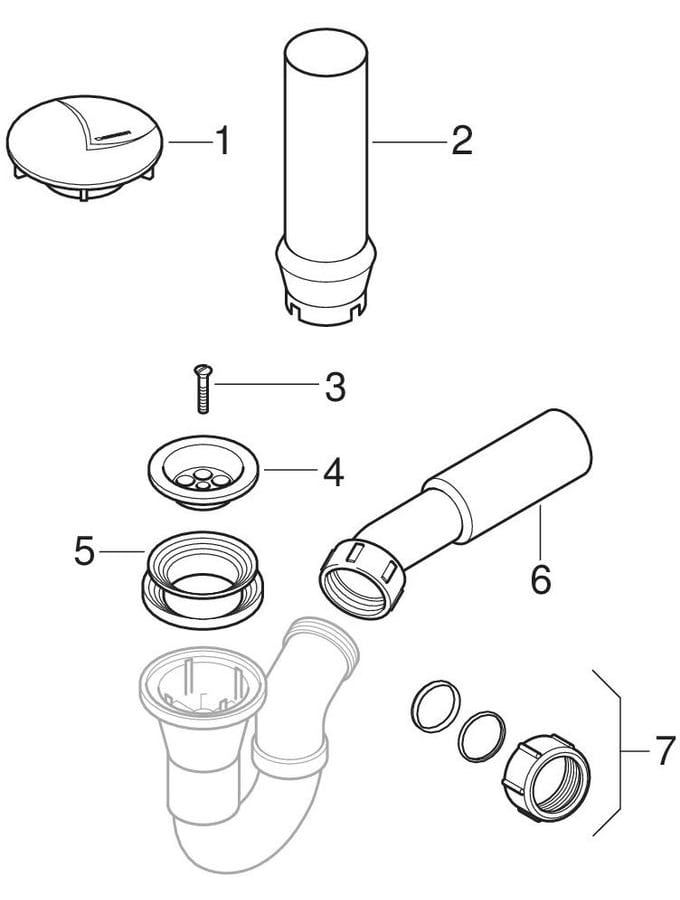 1
2
3
4
5
6
7