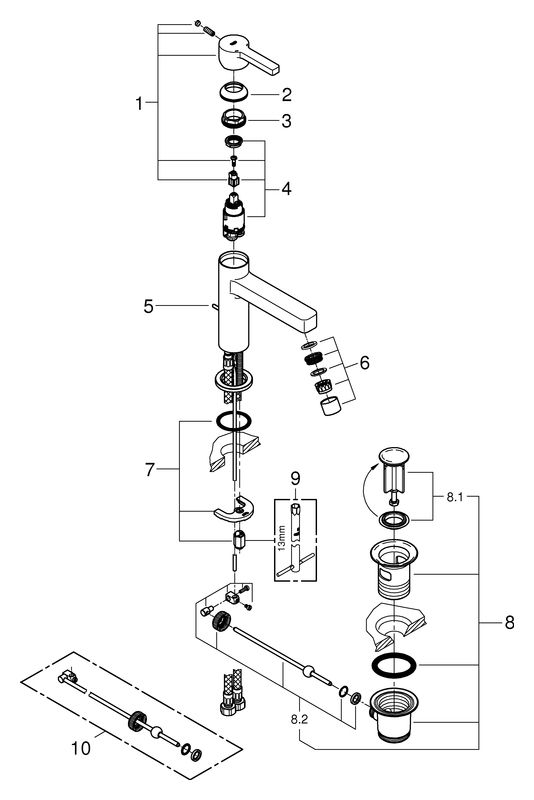 1
2
3
4
5
6
7
9
13mm
8.1
8
8.2
10