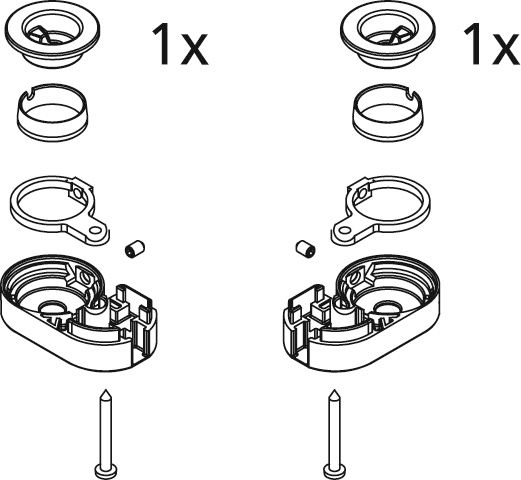 1x

1x