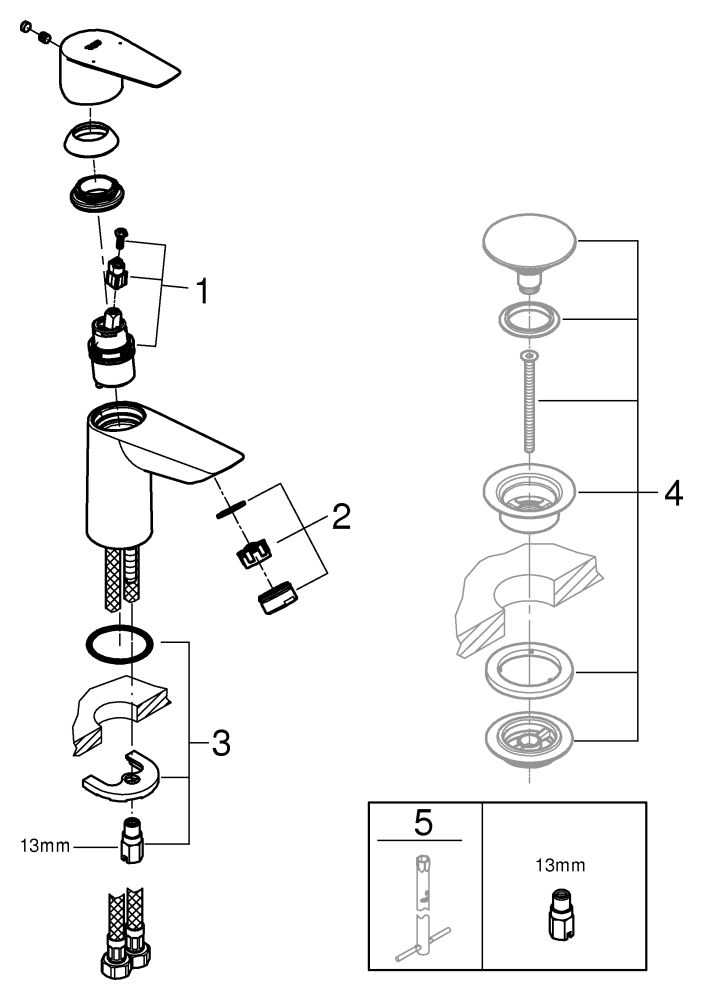 1
2
3
13mm
4
5
13mm