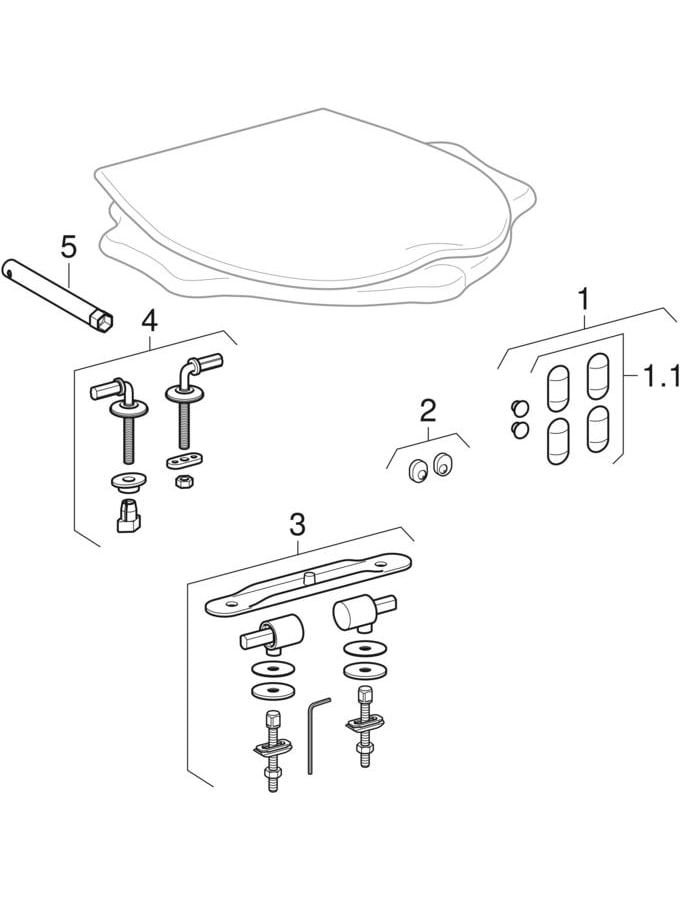 5
4
1
1.1
2
3