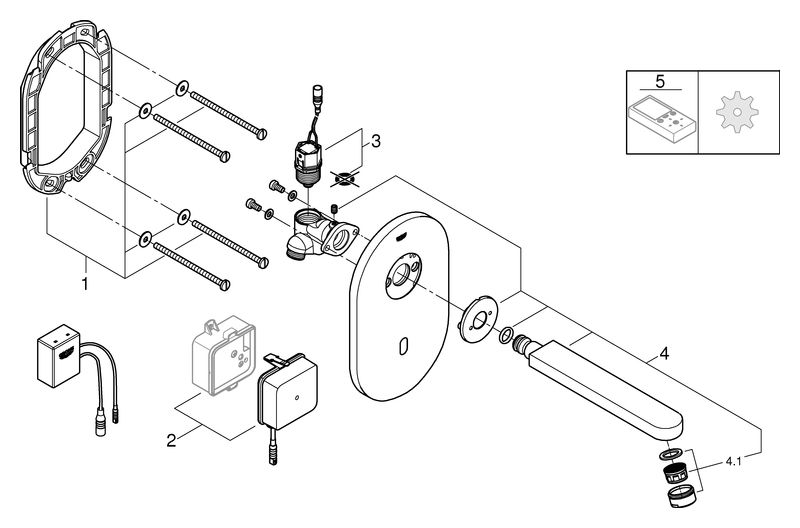 5
3
1
4
2
4.1