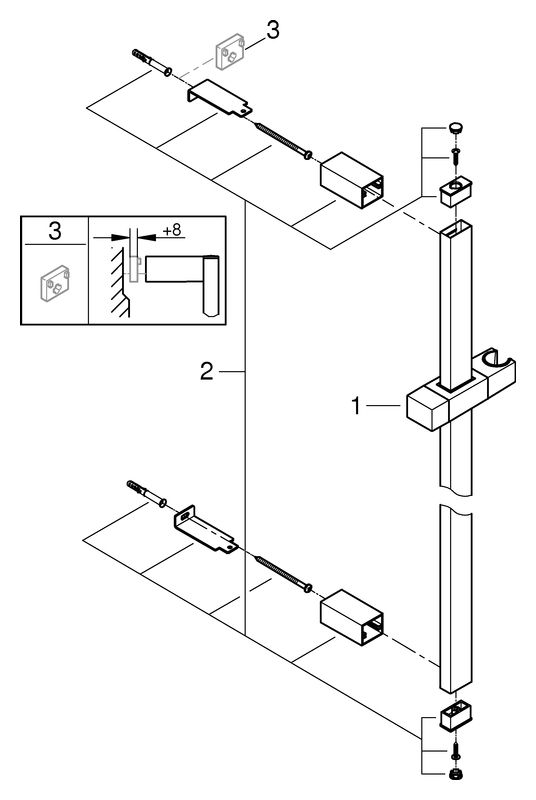 3

3

+8

2

1