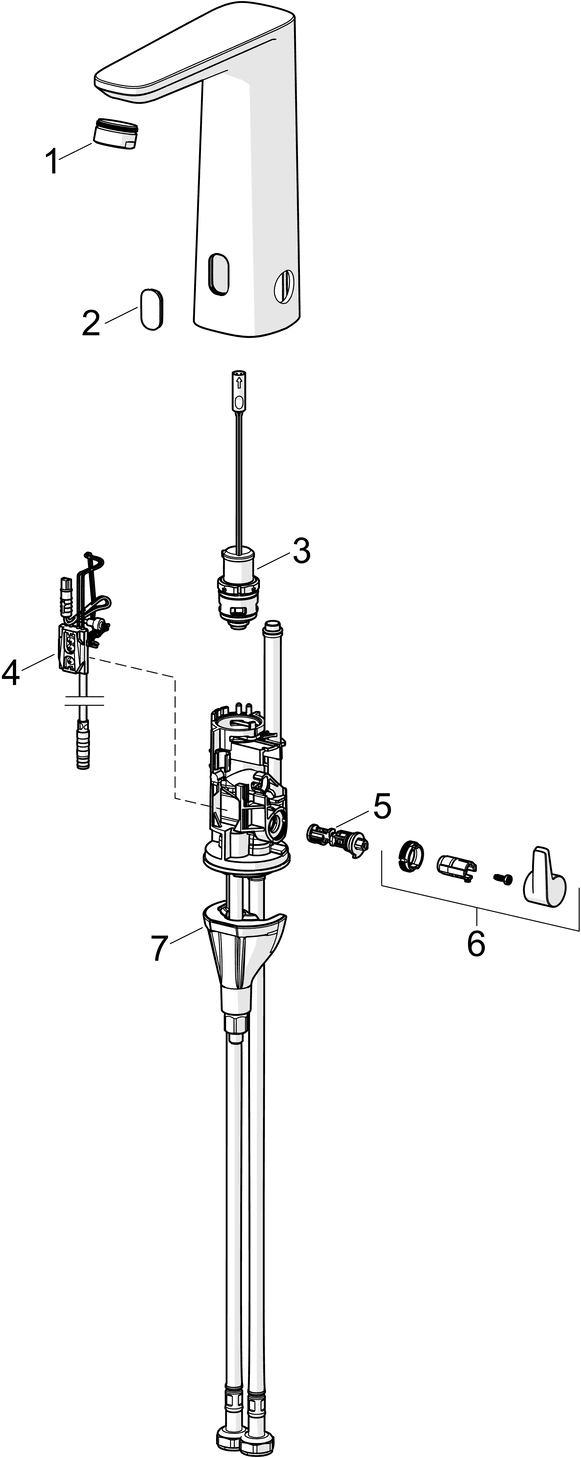 1
2
3
4
5
6
7