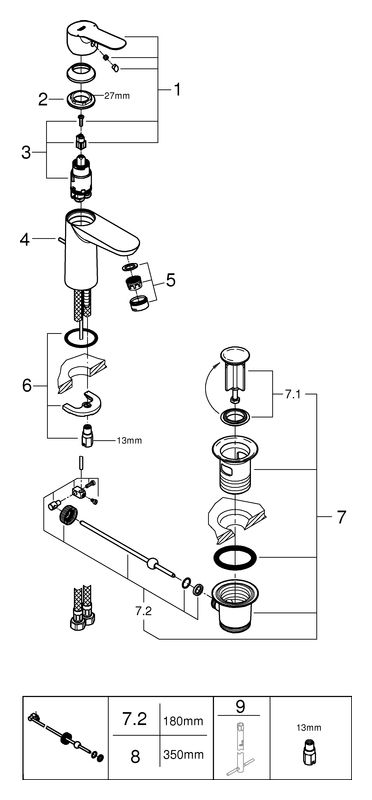 1
2
27mm
3
4
5
6
13mm
7.1
7
7.2

| | 7.2 | 180mm | 9 | 13mm |
|---|---|---|---|---|
| | 8 | 350mm | | |