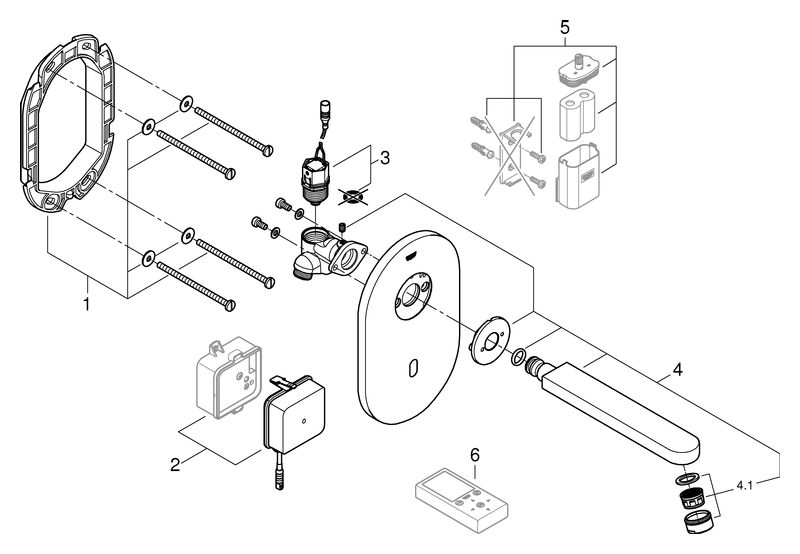 5

3

1

4

2

6

4.1