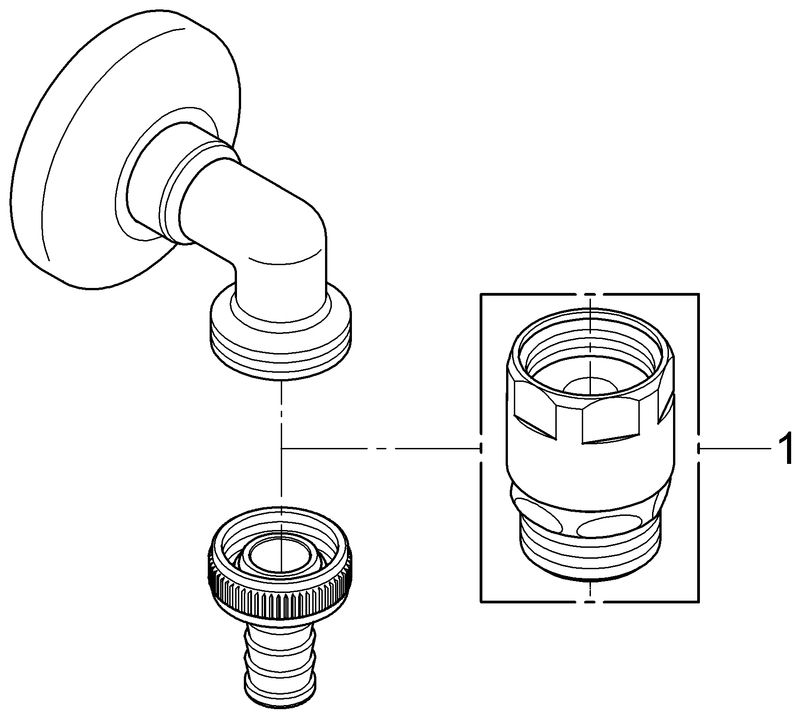 1