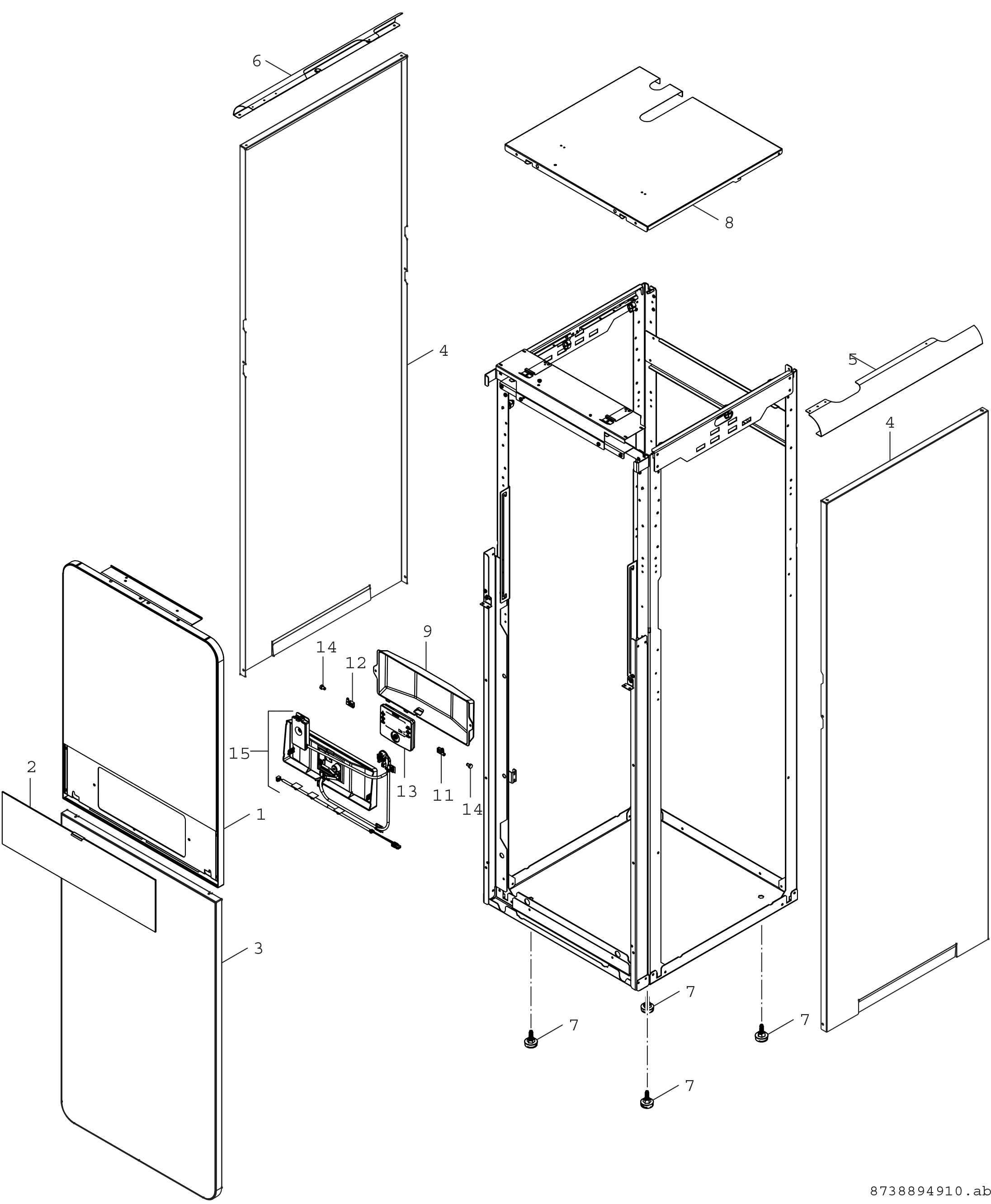 6
8
4
5
4
9
14
12
15
13
11
14
2
1
3
7
7
7
7
8738894910.ab