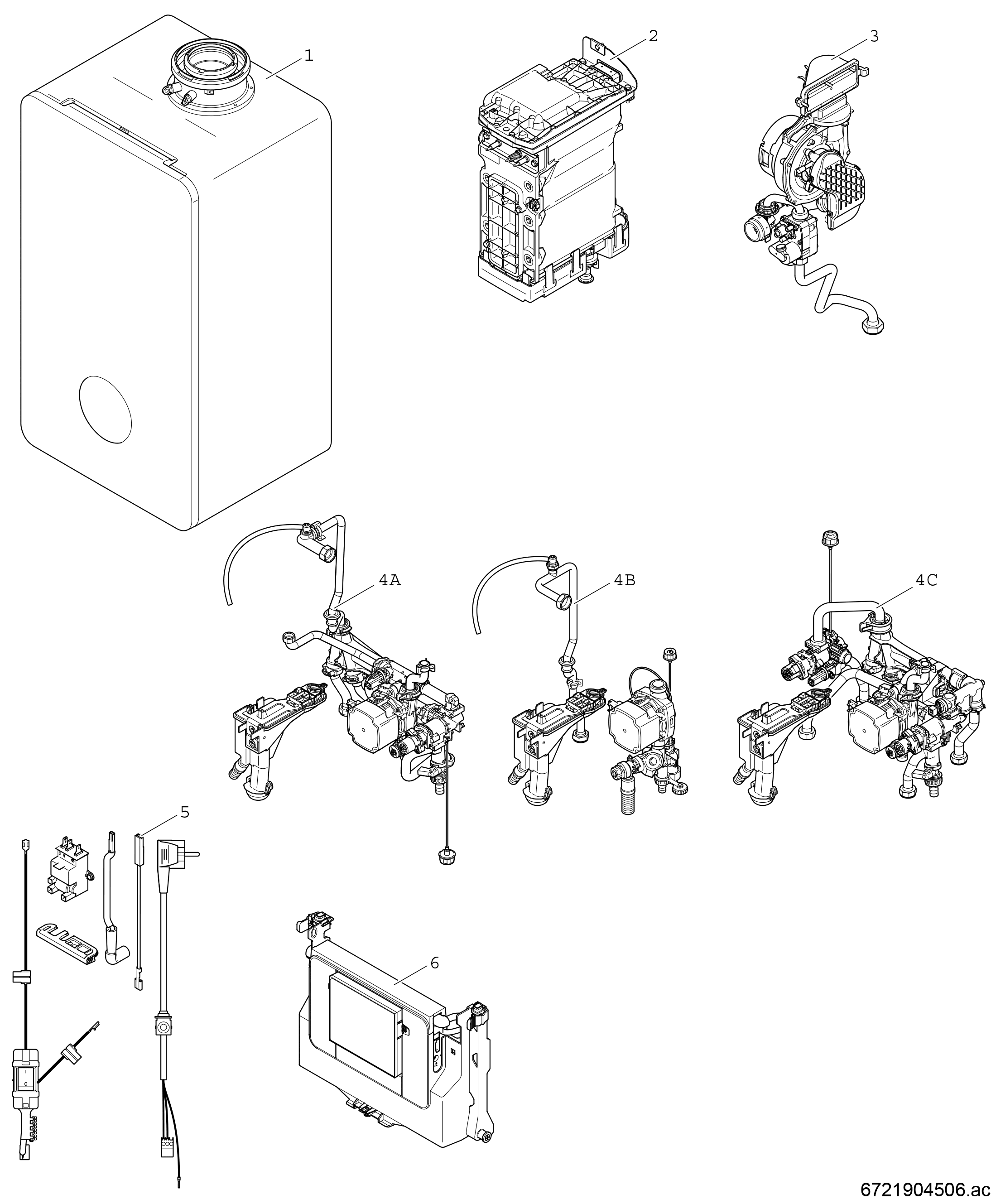 1

2

3

4A

4B

4C

5

6

6721904506.ac