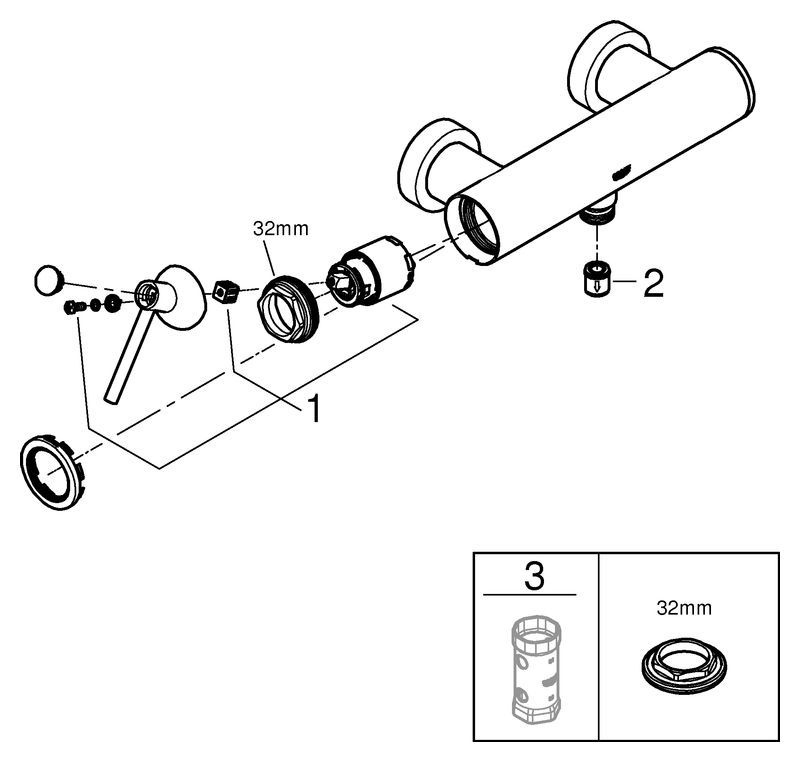 32mm
2
1
3
32mm