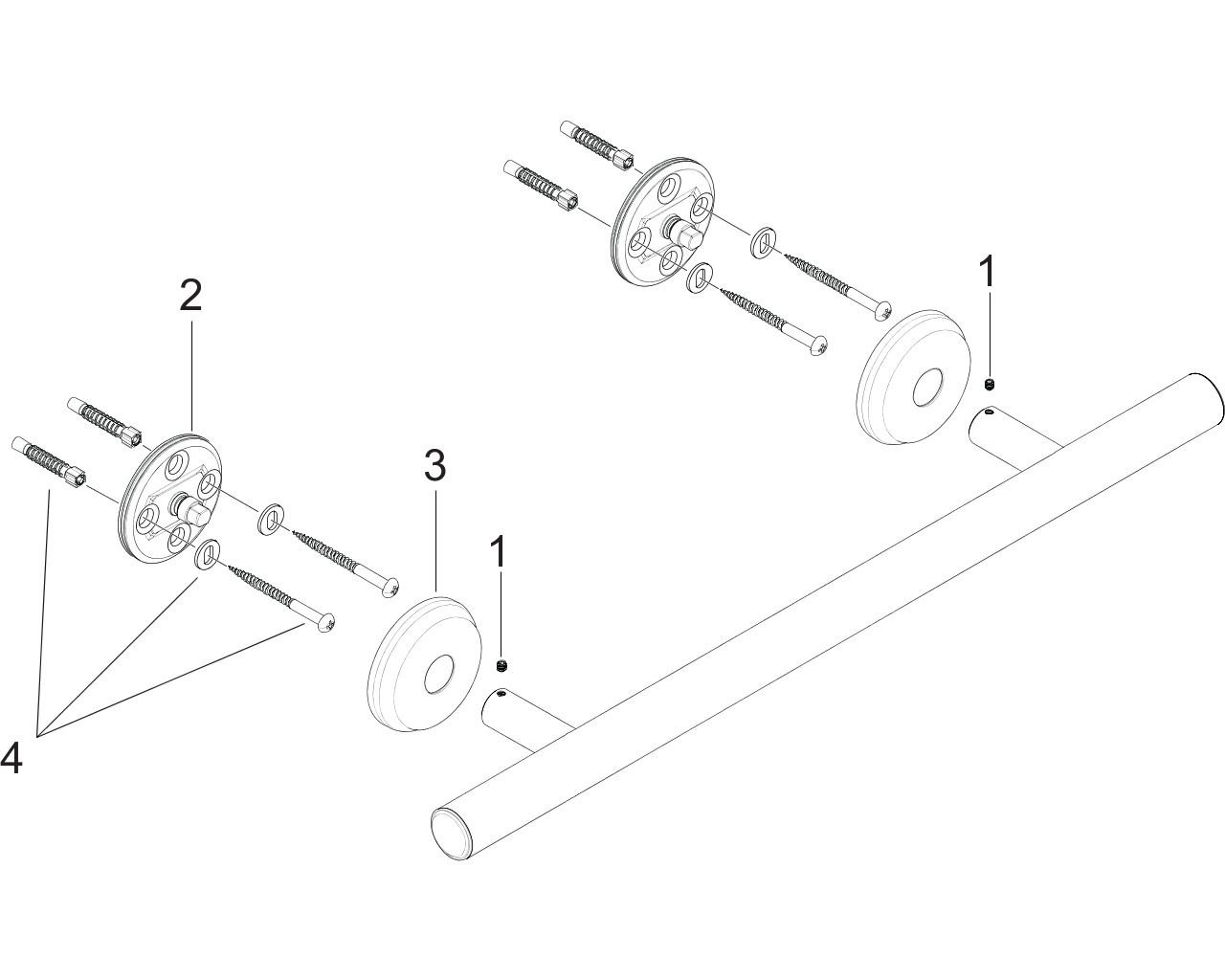 1

2

3

1

4