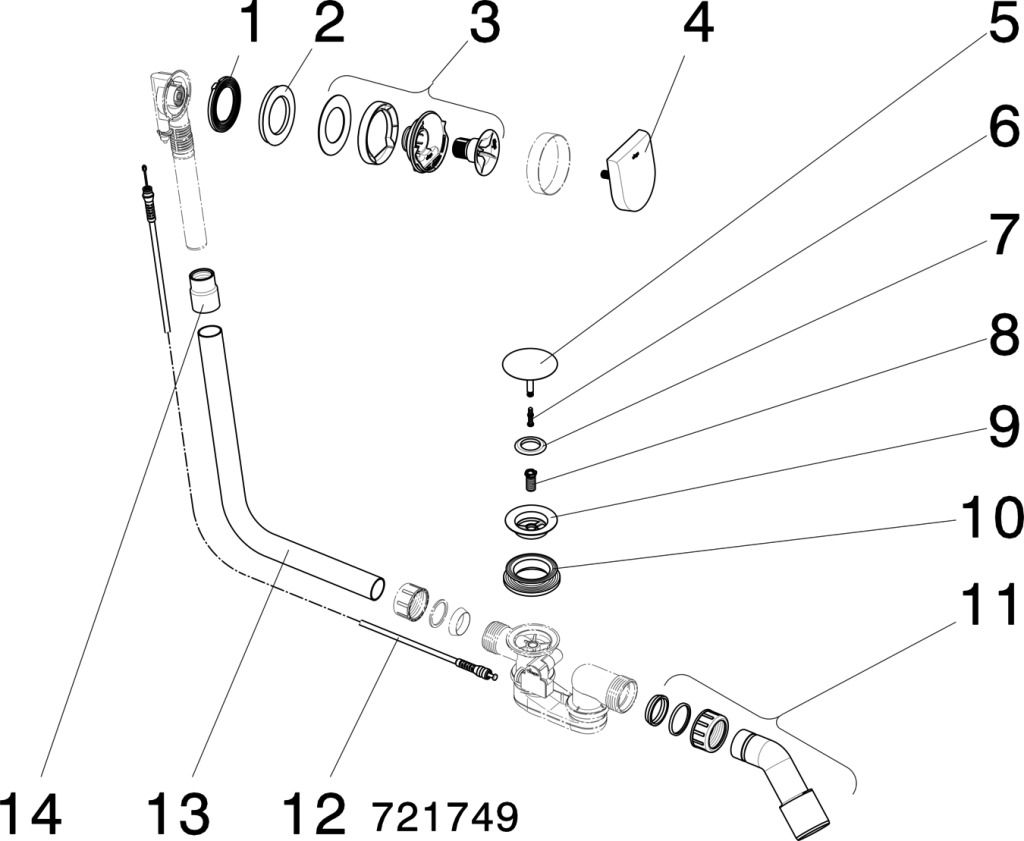 1 2 3 4 5 6 7 8 9 10 11

14 13 12 721749