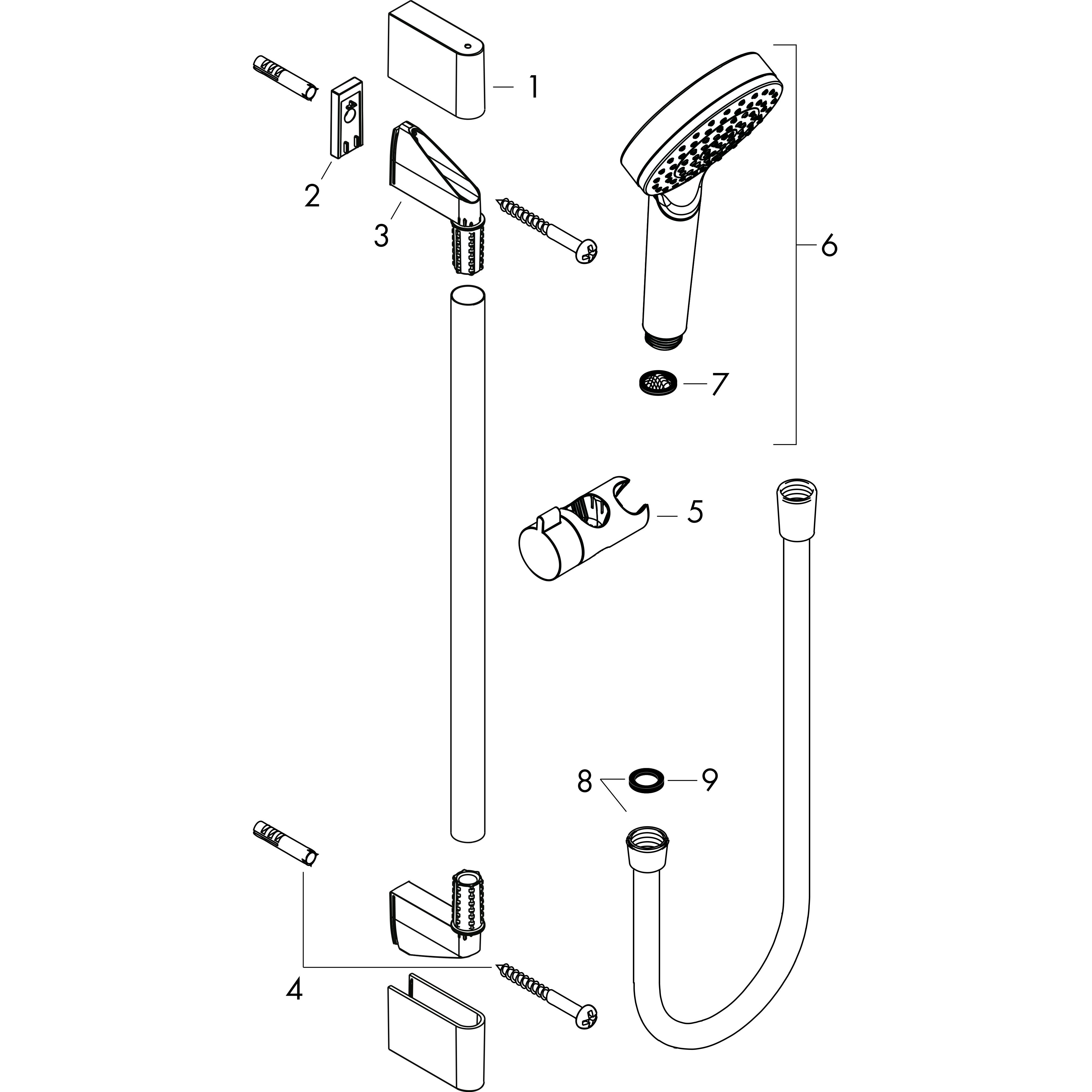 1
2
3
6
7
5
8
9
4