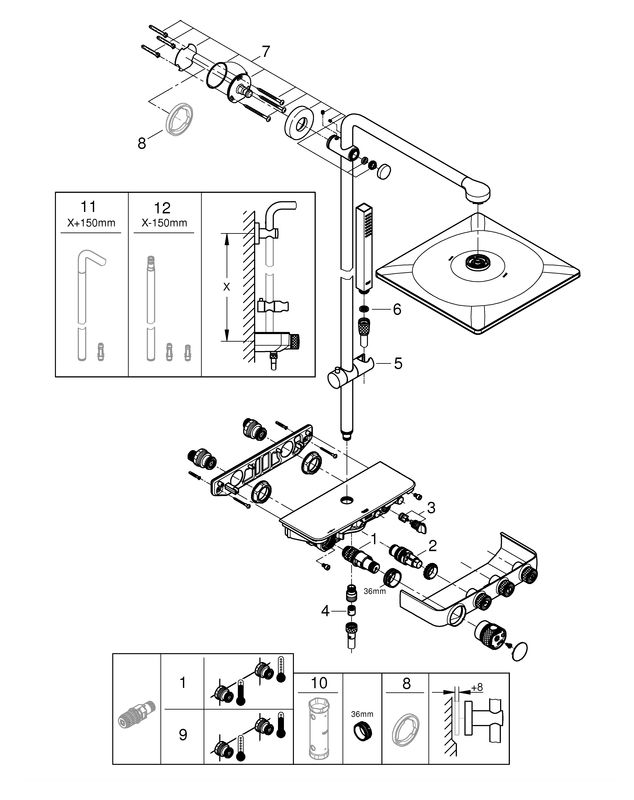 7

8

11
X+150mm

12
X-150mm

X

6

5

3

1

2

36mm

4

1

9

10

36mm

8

+8