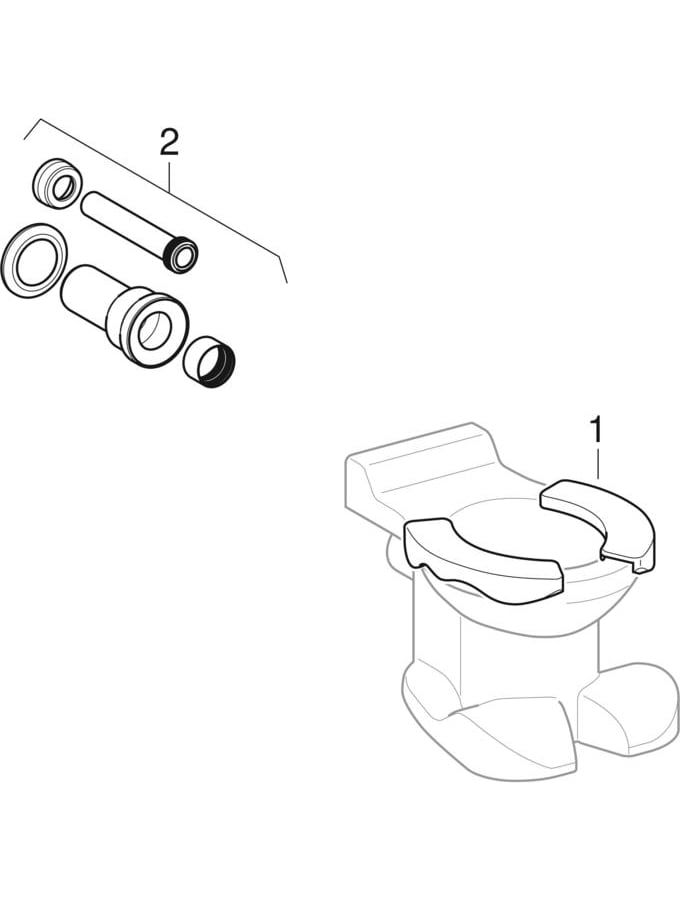 2

1