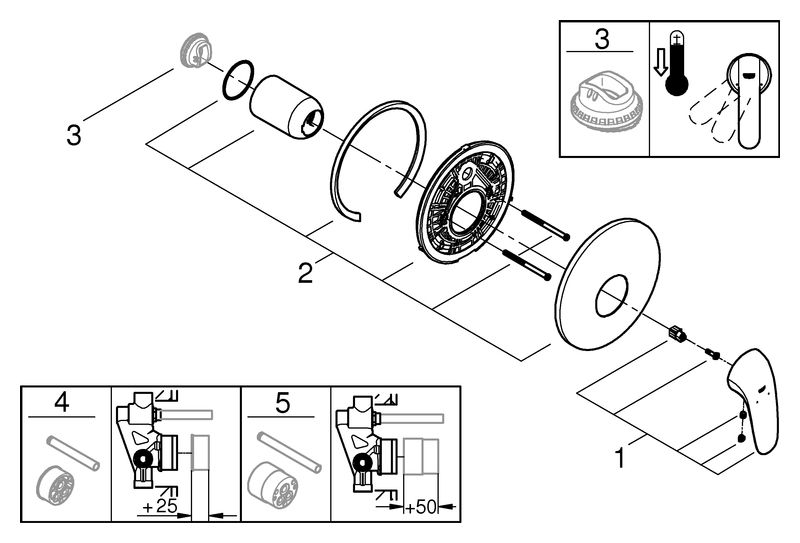 3

3

2

1

4

+25

5

+50