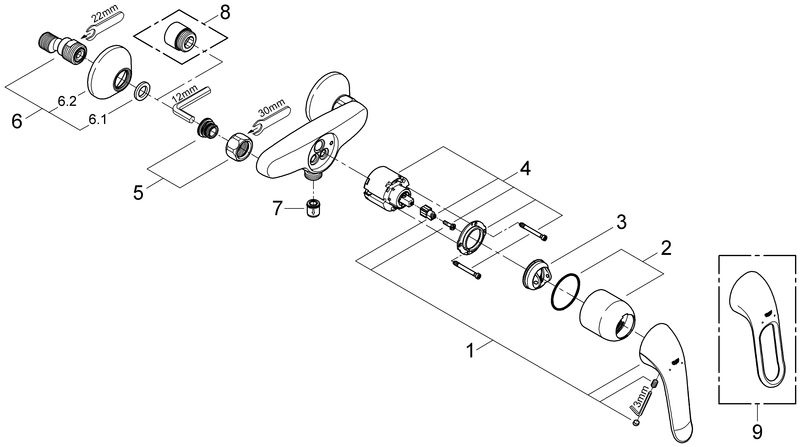 22mm
8
6.2
6
6.1
12mm
30mm
5
7
4
3
2
1
3mm
9