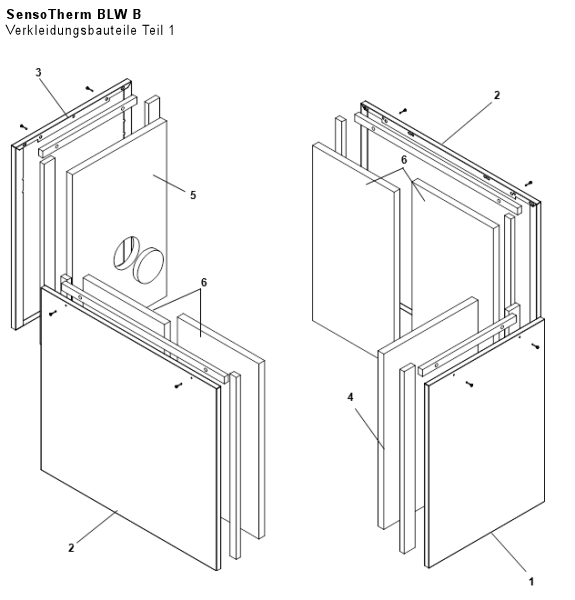 SensoTherm BLW B
Verkleidungsbauteile Teil 1

3
5
6
2
2
6
4
1