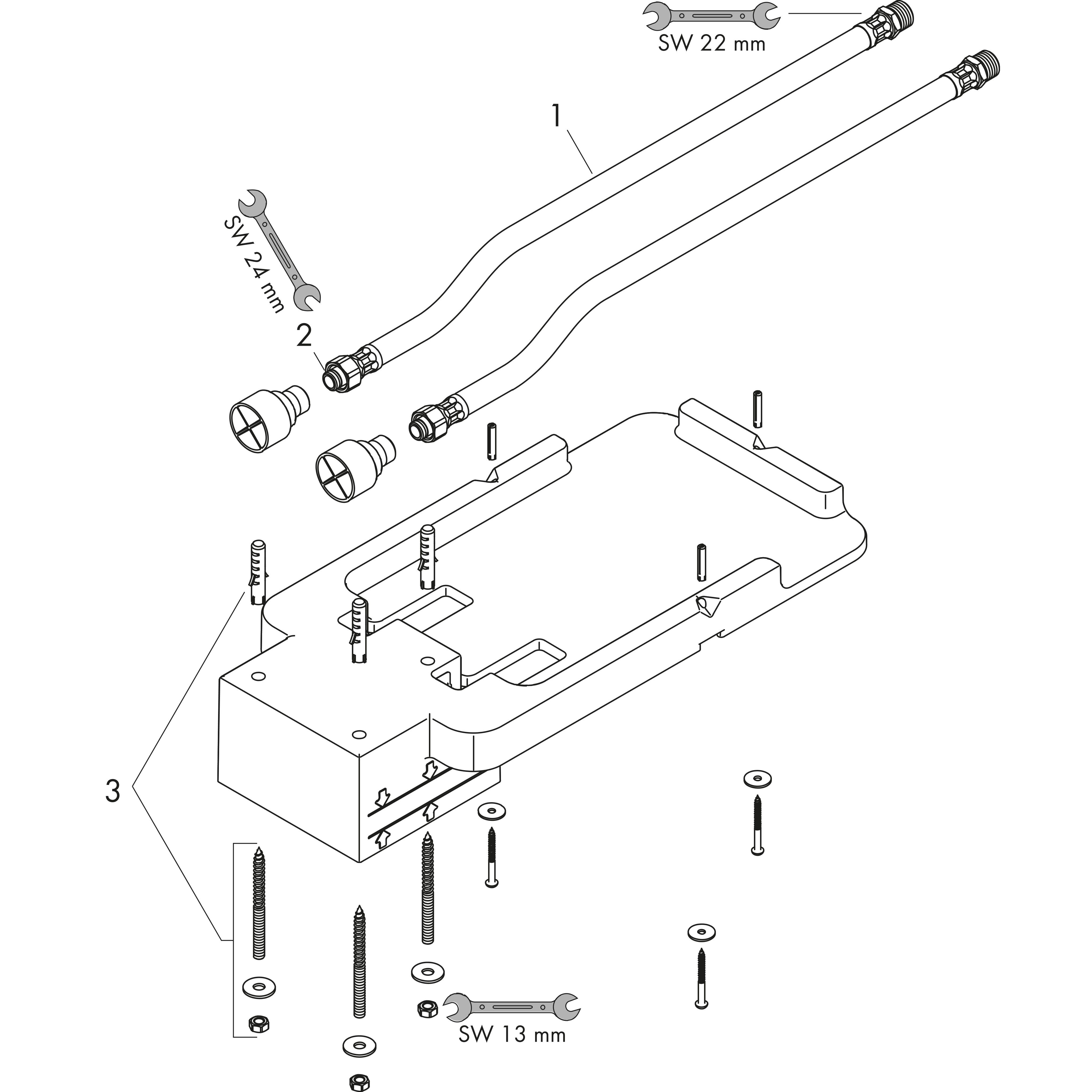 SW 22 mm

1

SW 24 mm

2

3

SW 13 mm