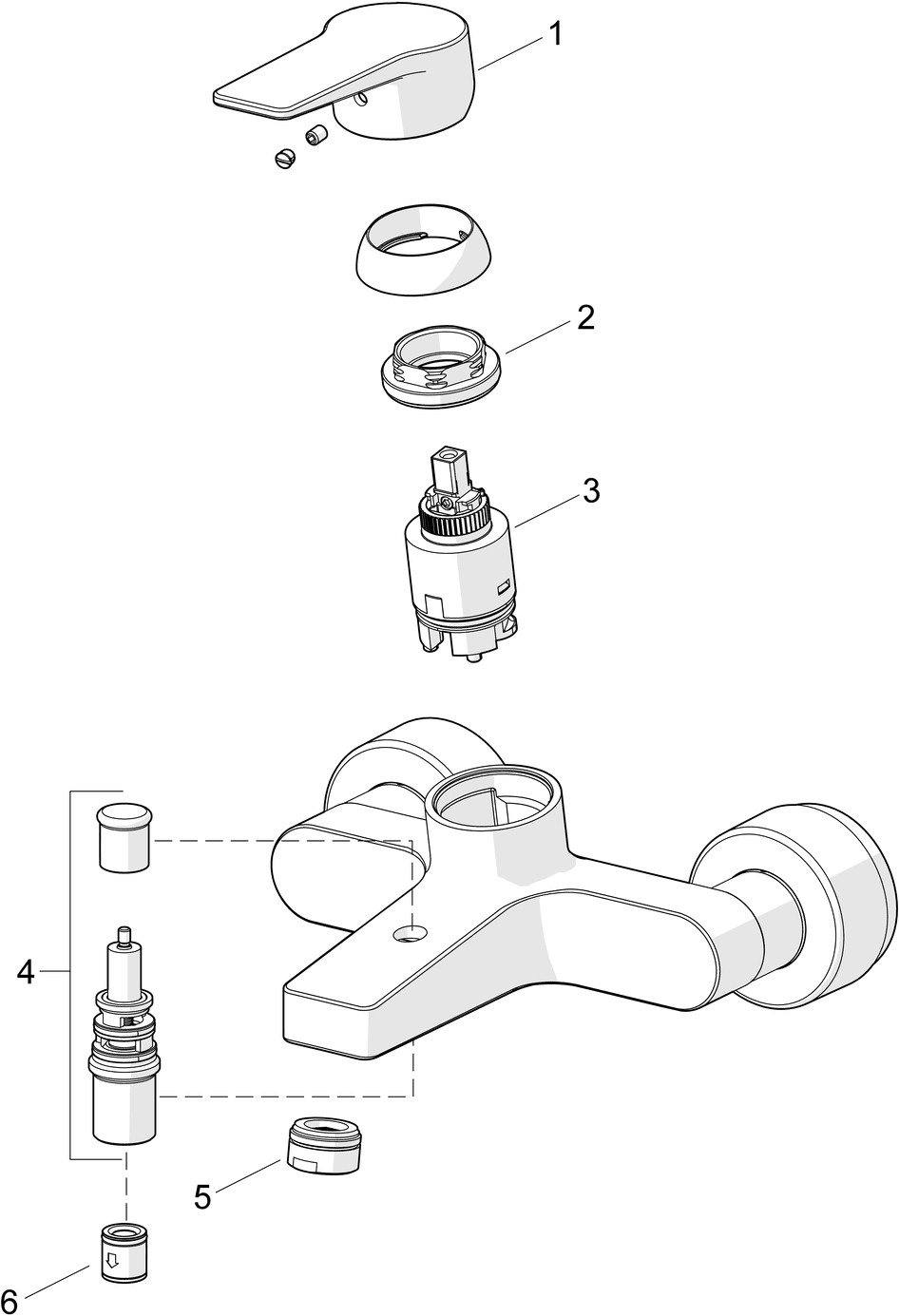 1
2
3
4
5
6