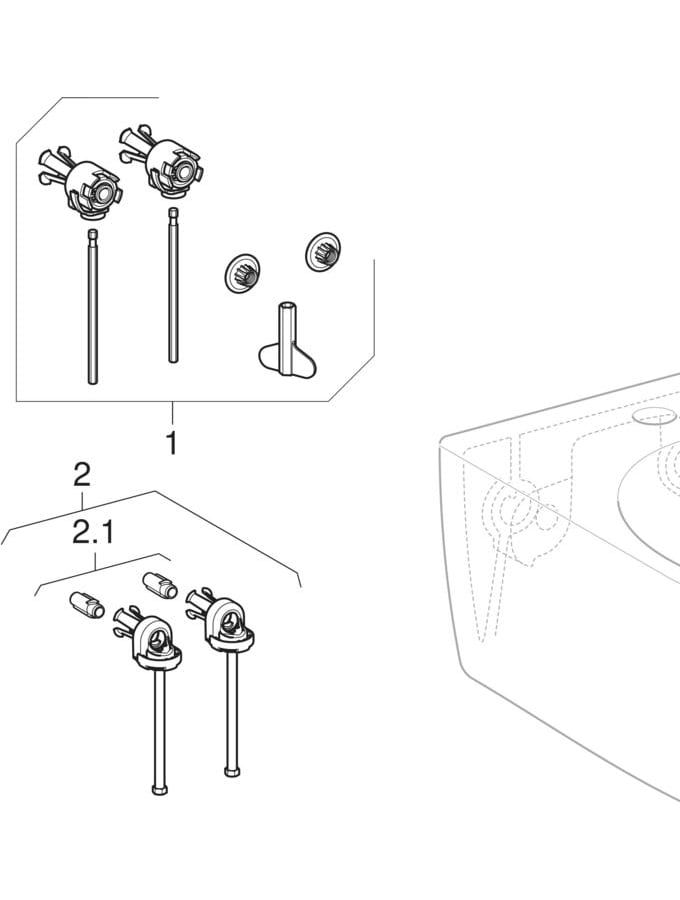 1

2

2.1