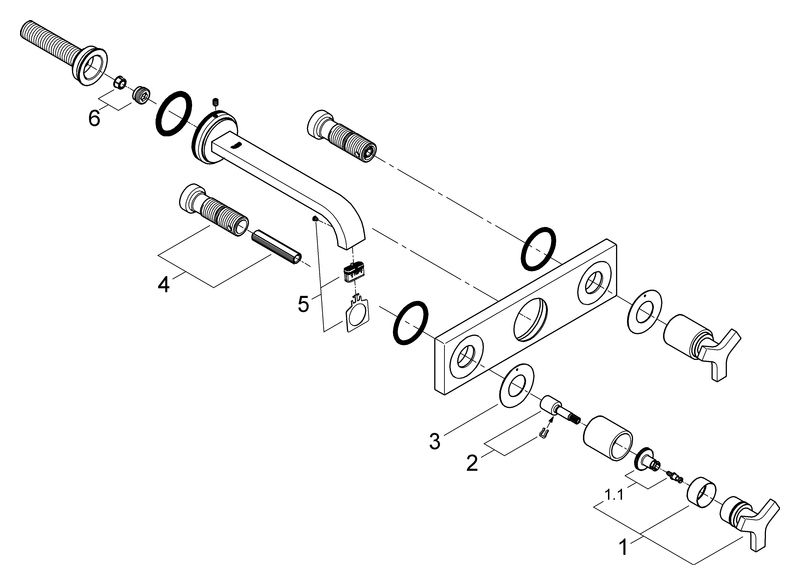 6

4

5

3

2

1.1

1