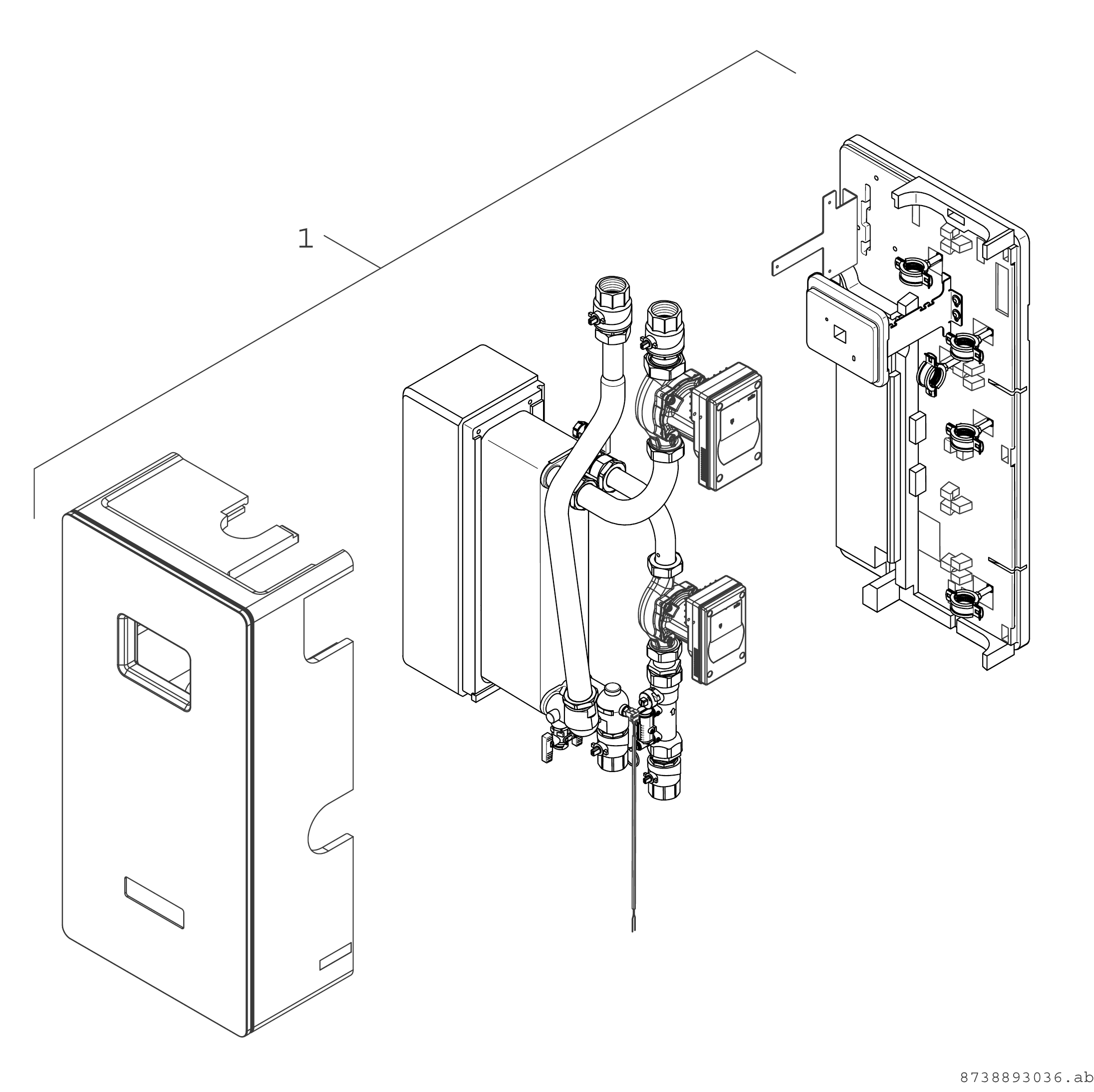 1

8738893036.ab