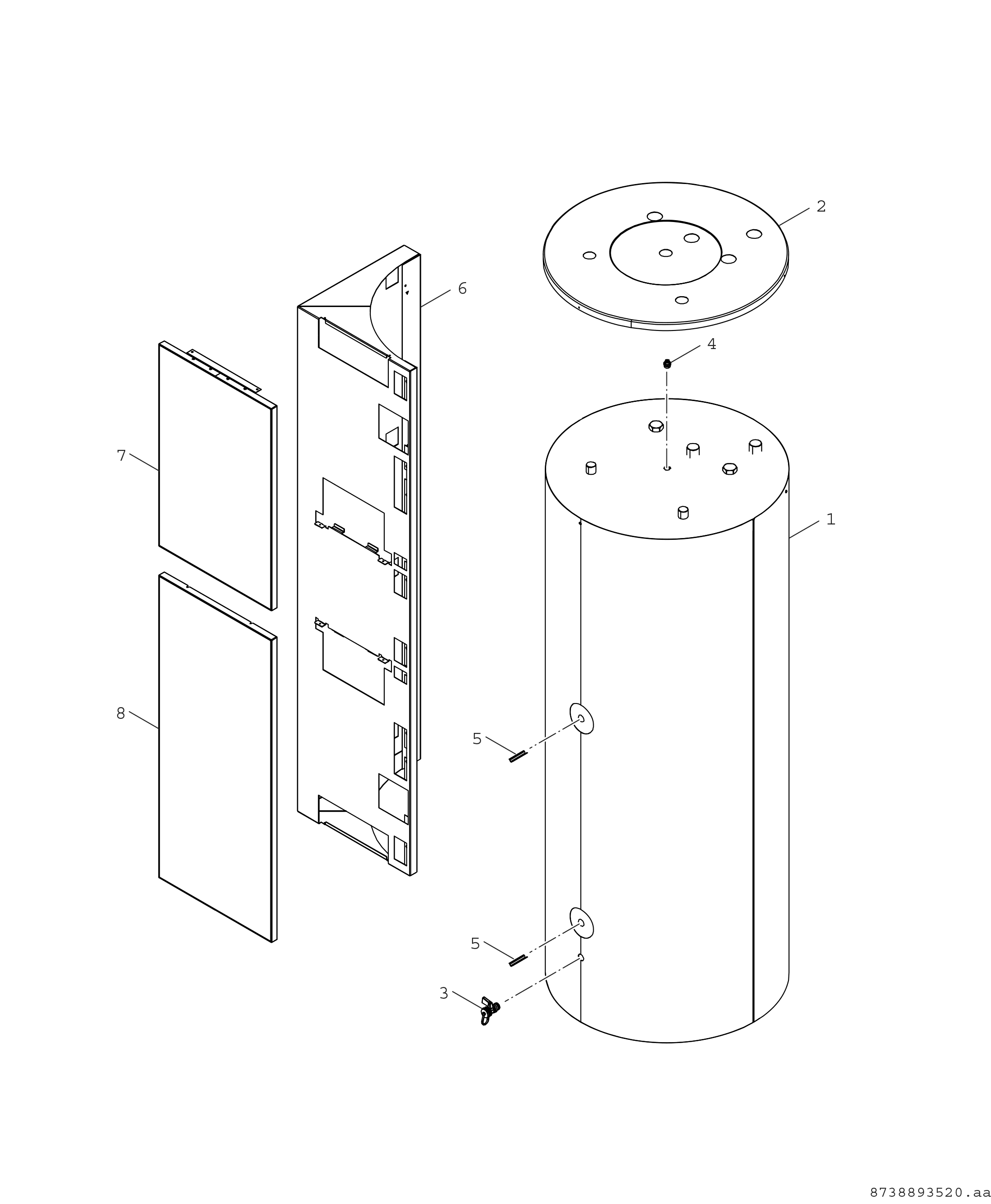 2

6

4

7

1

8

5

5

3

8738893520.aa