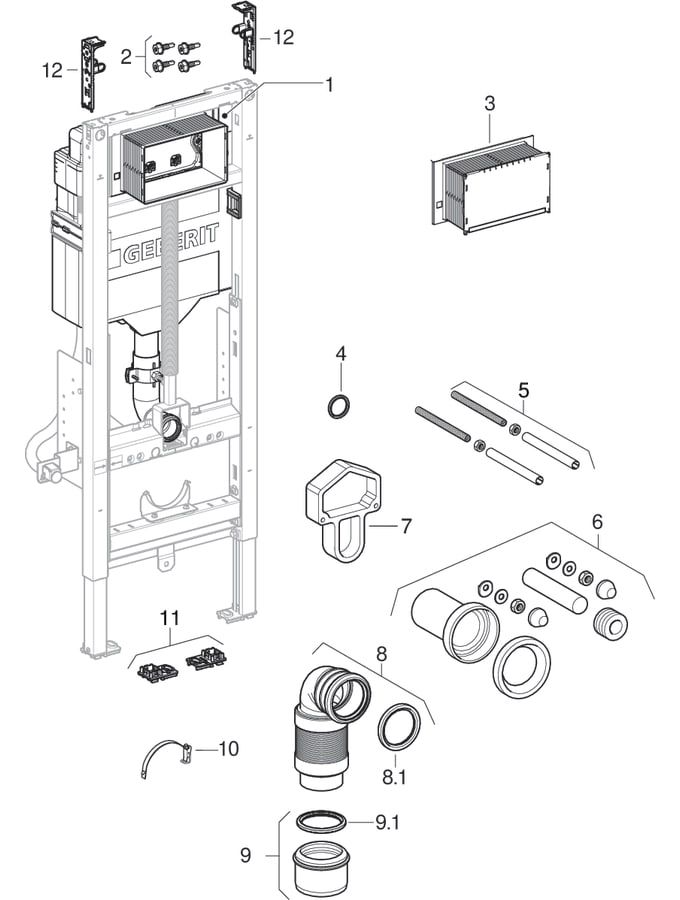 12
2
12
1
3
GEBERIT
4
5
7
6
11
8
10
8.1
9.1
9