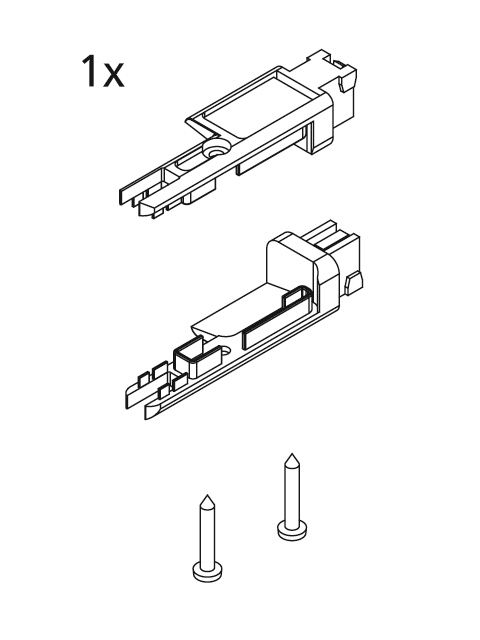 1x