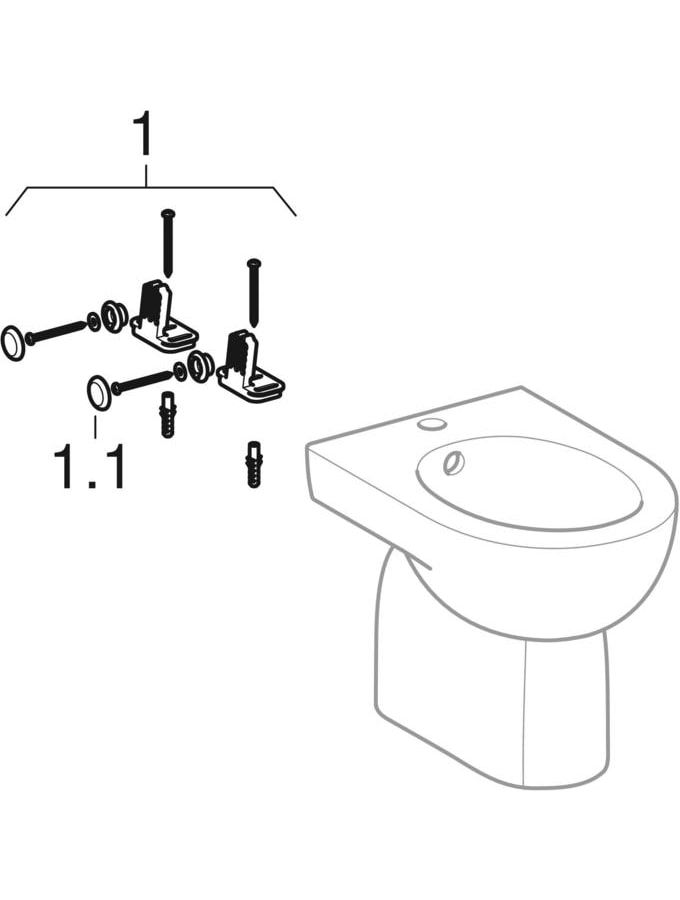 1

1.1