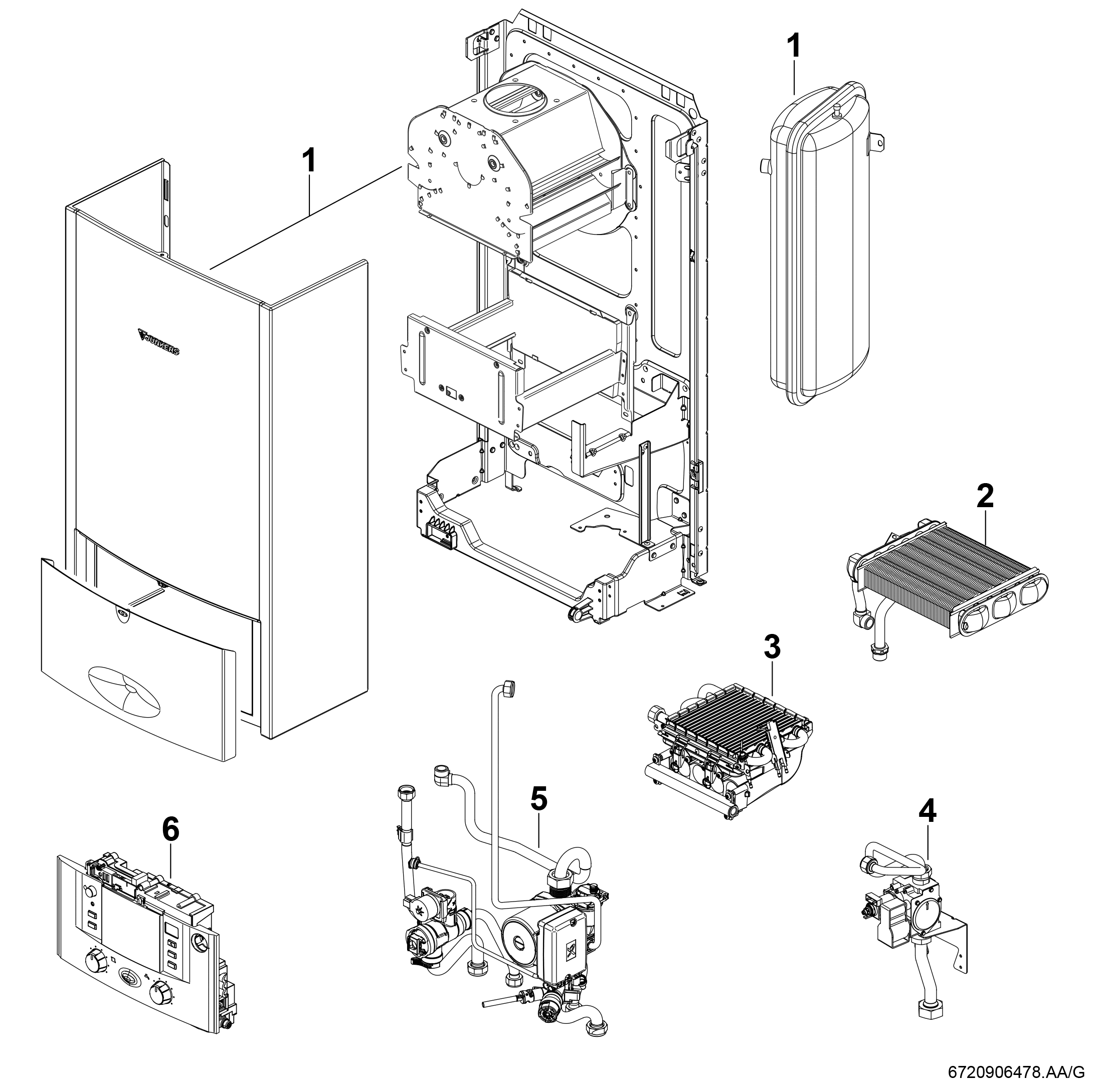 1
1
JUNKERS
2
3
5
6
4
6720906478.AA/G