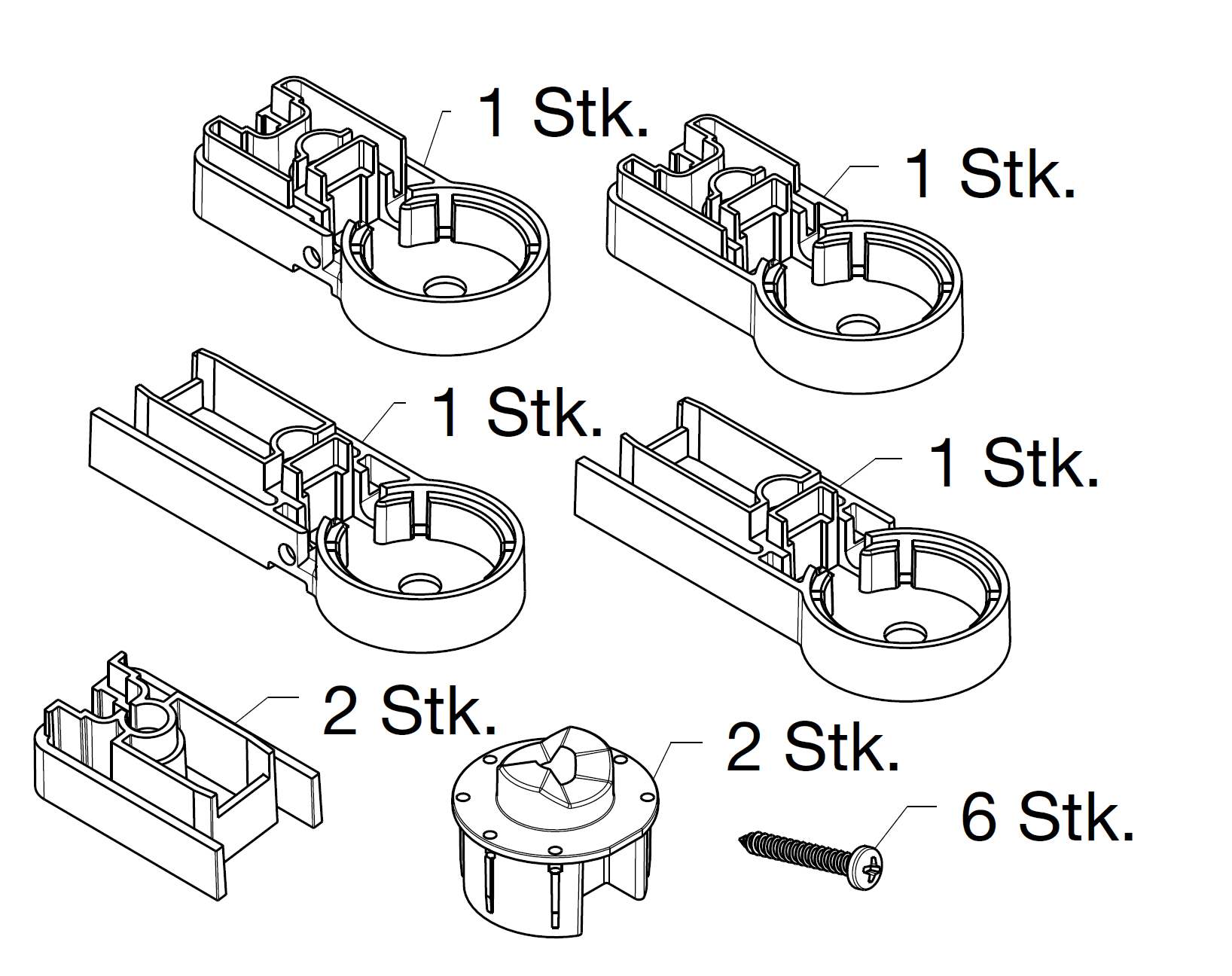 1 Stk.

1 Stk.

1 Stk.

1 Stk.

2 Stk.

2 Stk.

6 Stk.