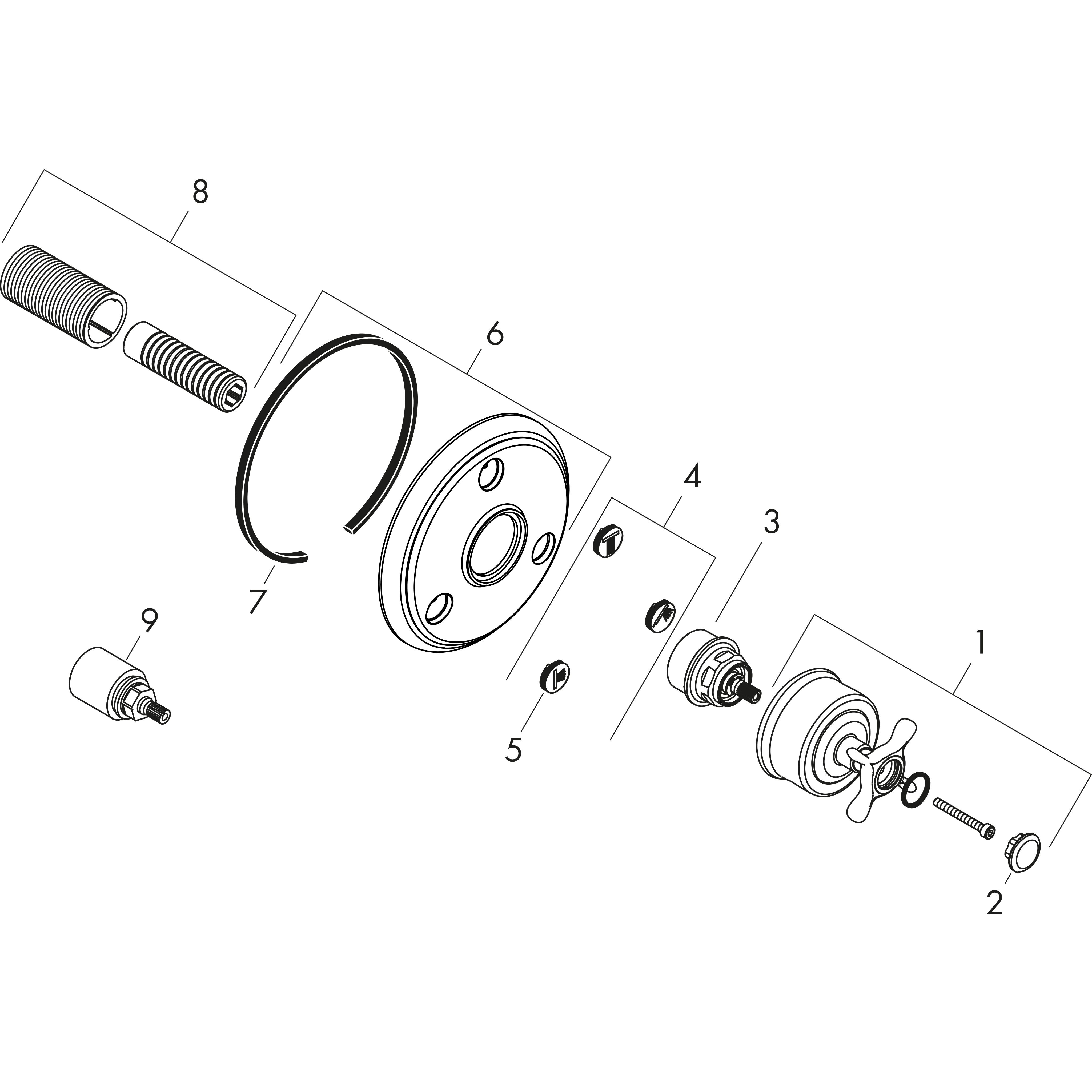 8
6
4
3
7
9
5
1
2