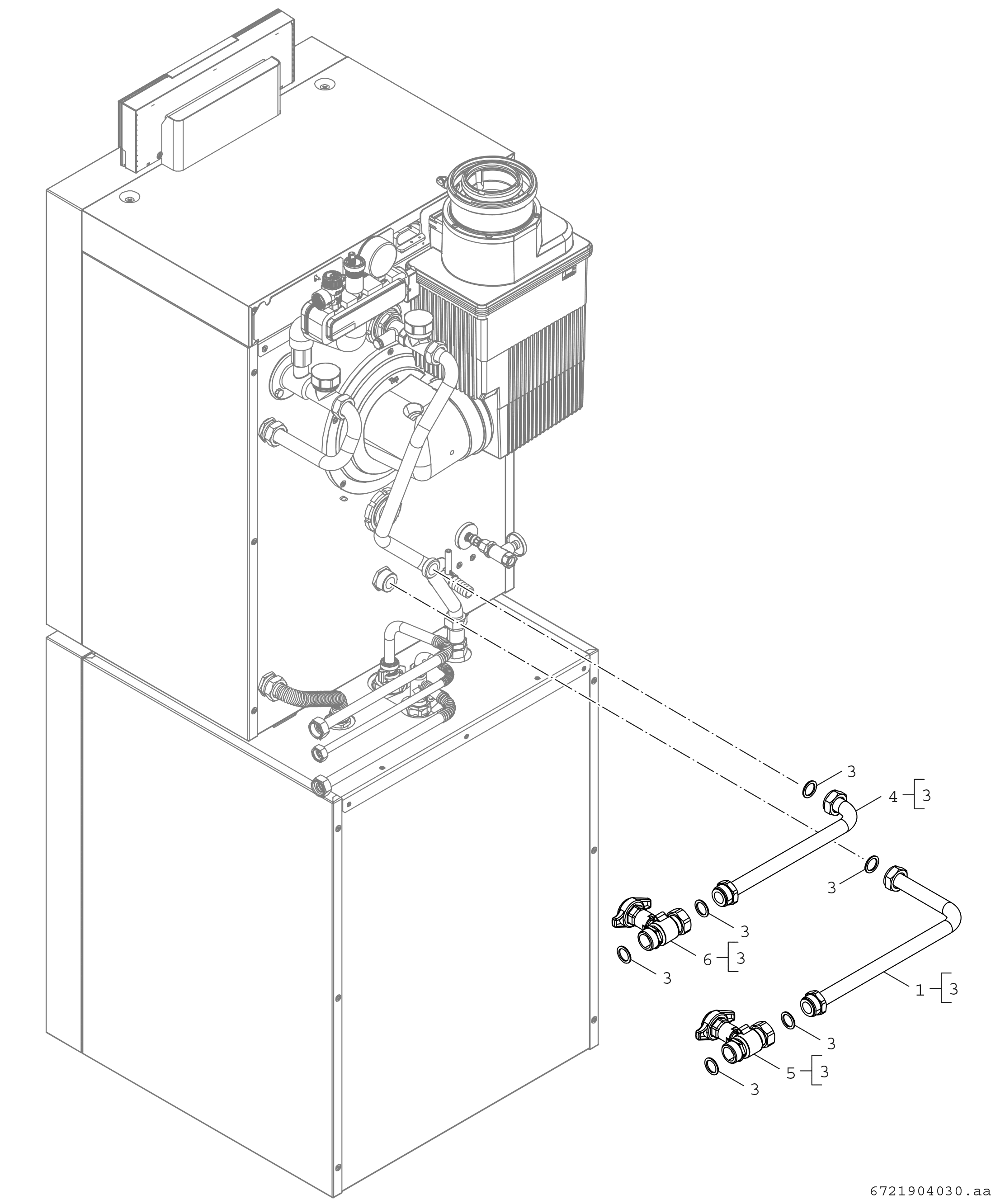 3
4 3
3
3
6 3
3
1 3
3
5 3
3
6721904030.aa