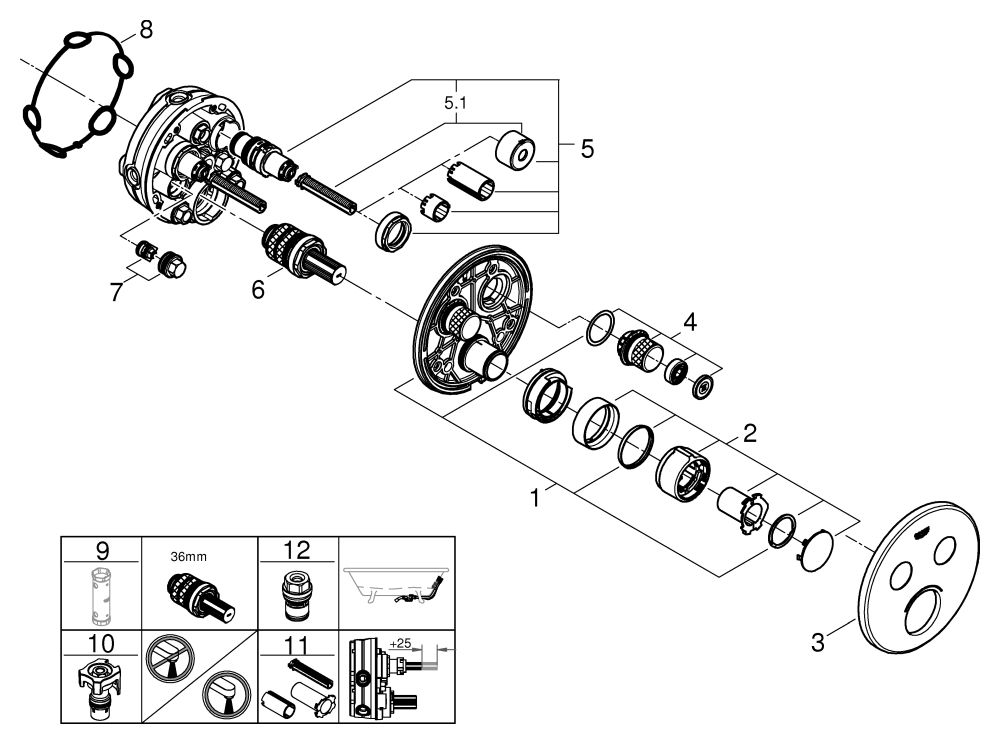 8
5.1
5
7
6
4
2
1
3
9
36mm
12
10
11
+25