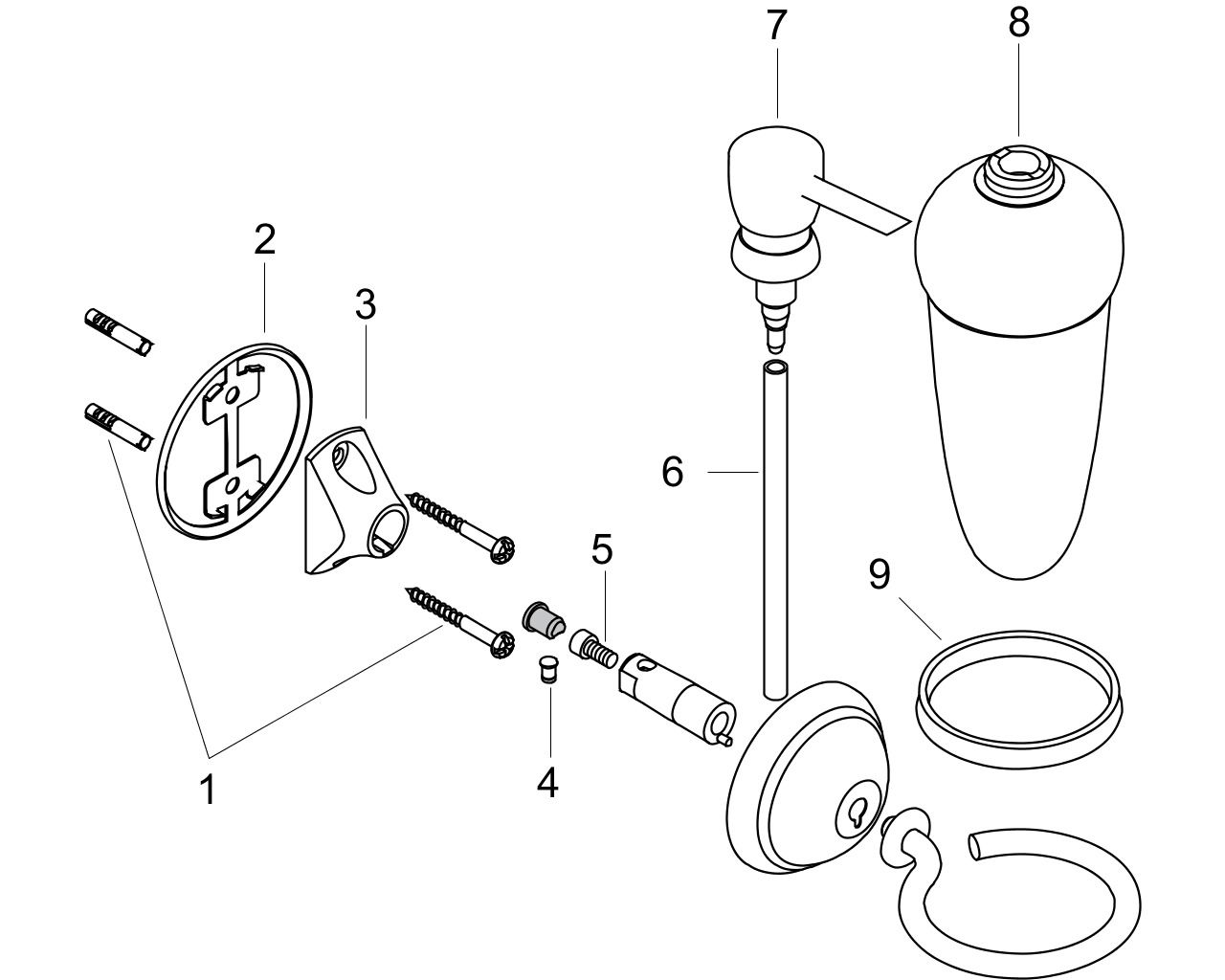 7
8
2
3
6
5
9
1
4