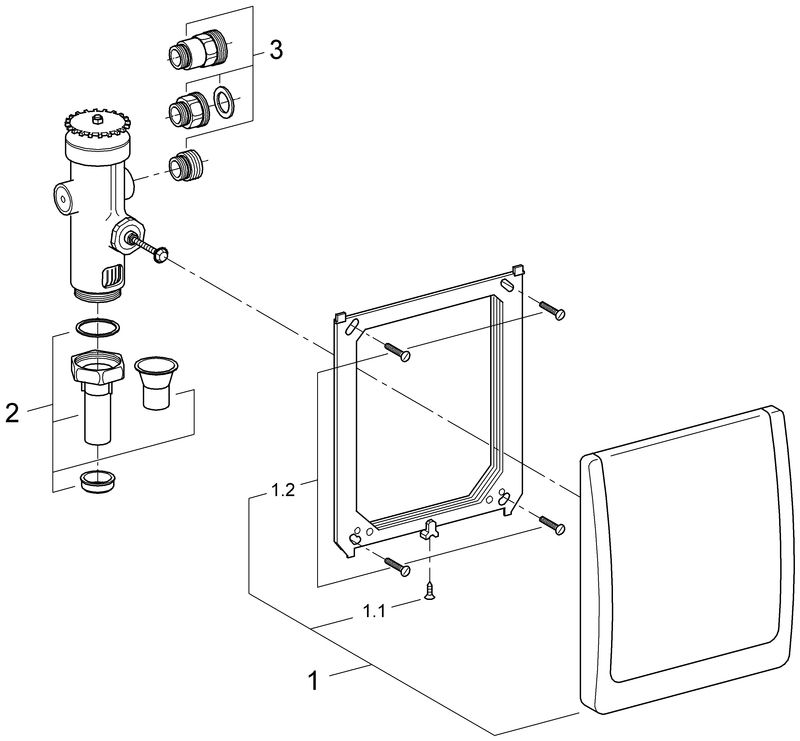 3
2
1.2
1.1
1