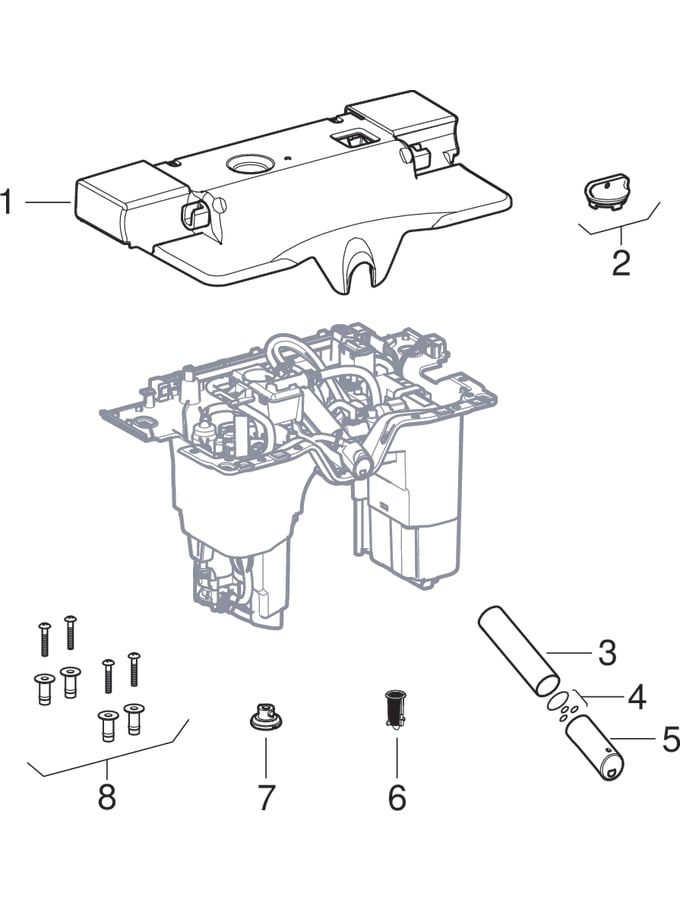 1
2
3
4
5
8
7
6