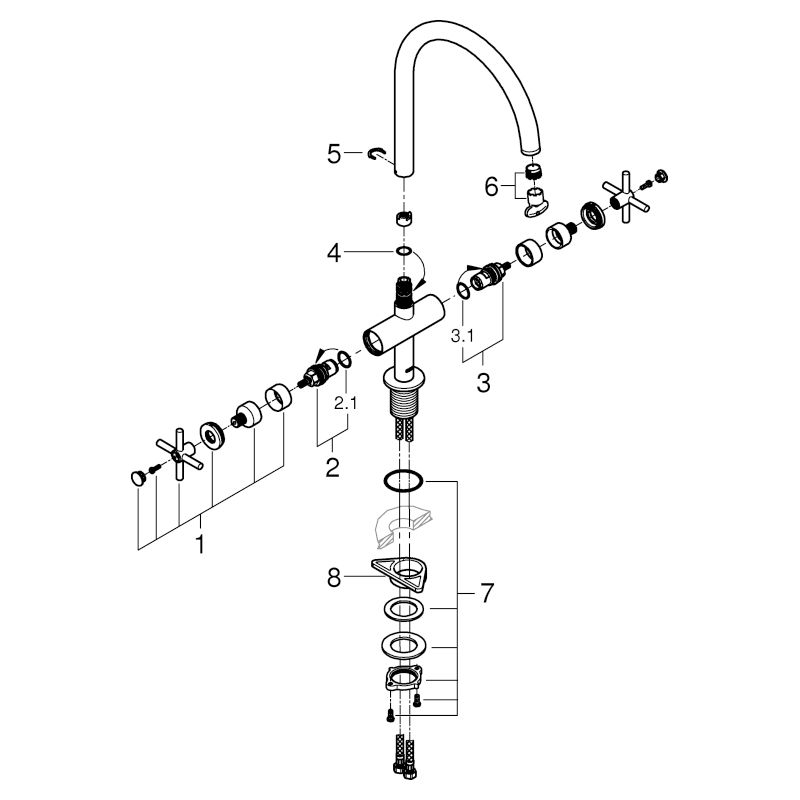 5
6
4
3.1
3
2.1
2
1
8
7