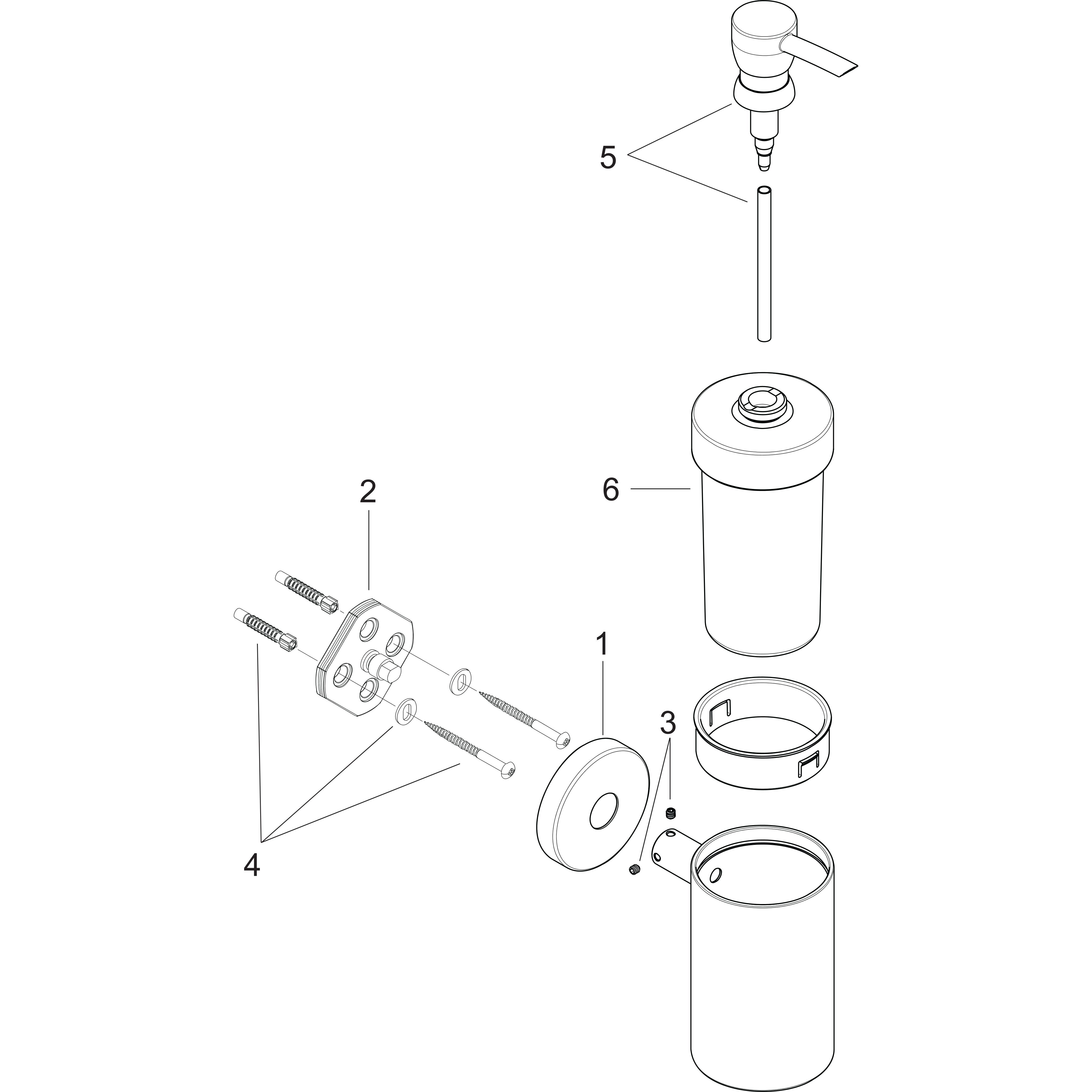 5

6

2

1

3

4