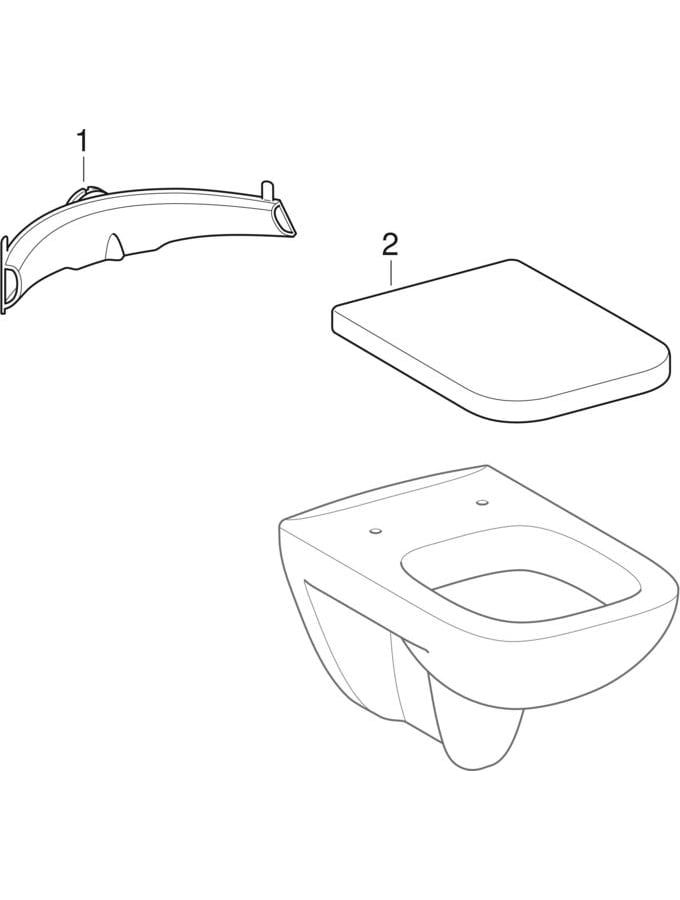 1

2