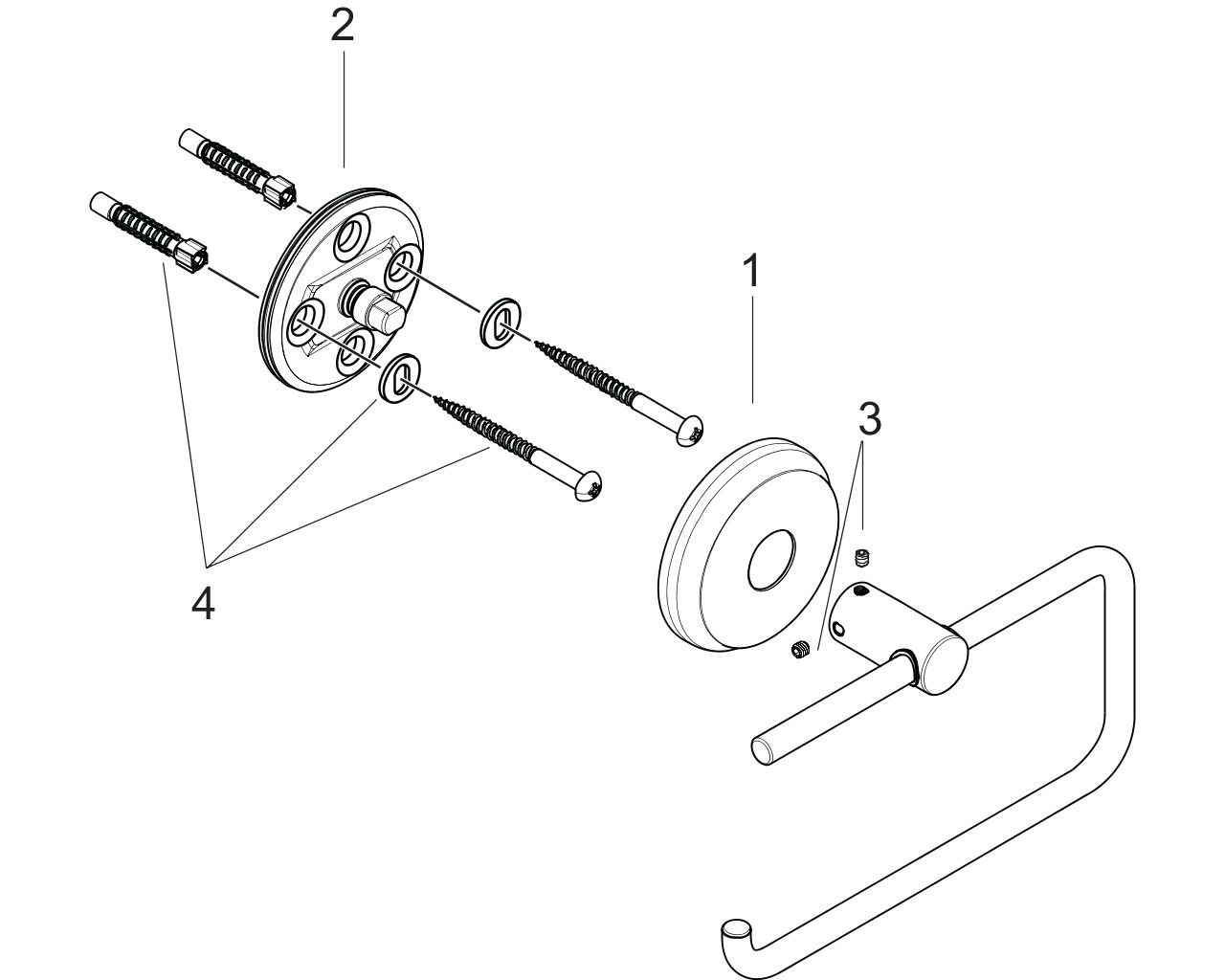 2
1
3
4