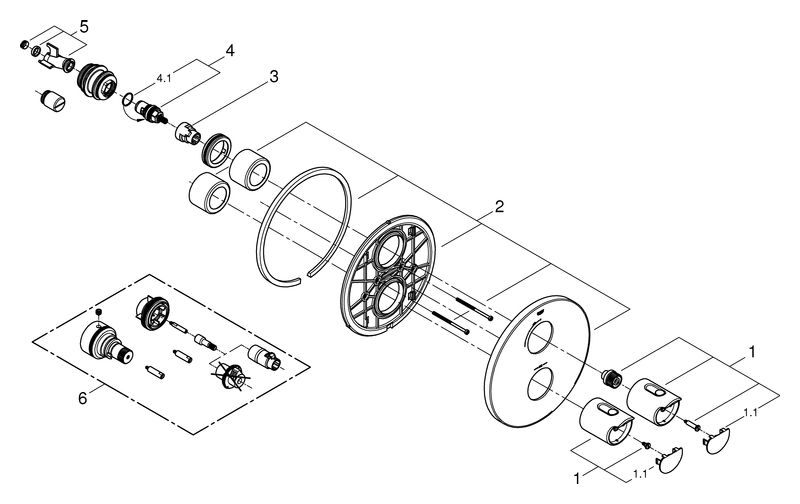 5
4
4.1
3
2
6
1
1.1
1
1.1