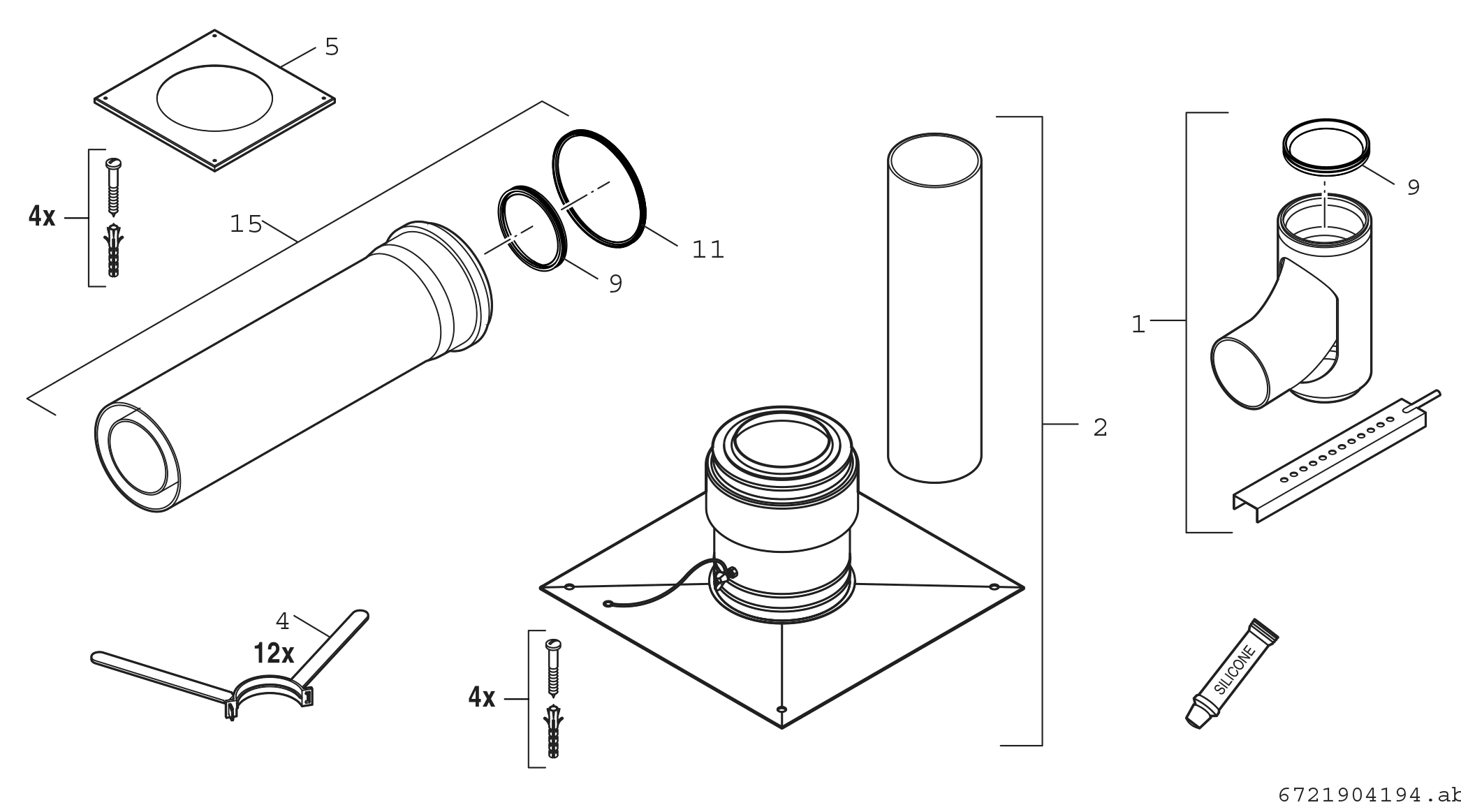 5

4x

15

11

9

9

1

2

4

12x

4x

SILICONE

6721904194.ab