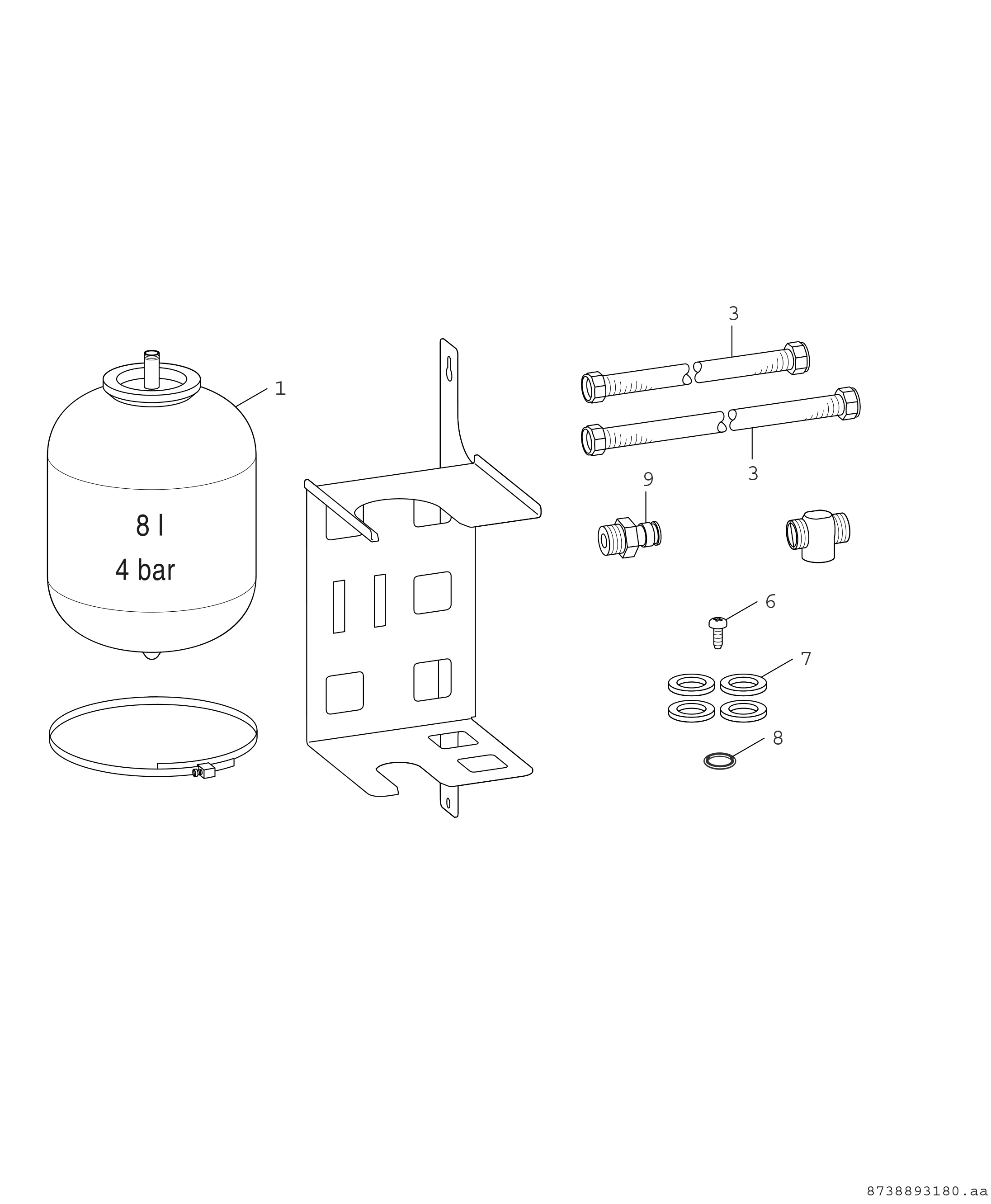 1

8 l
4 bar

3

3

9

6

7

8

8738893180.aa