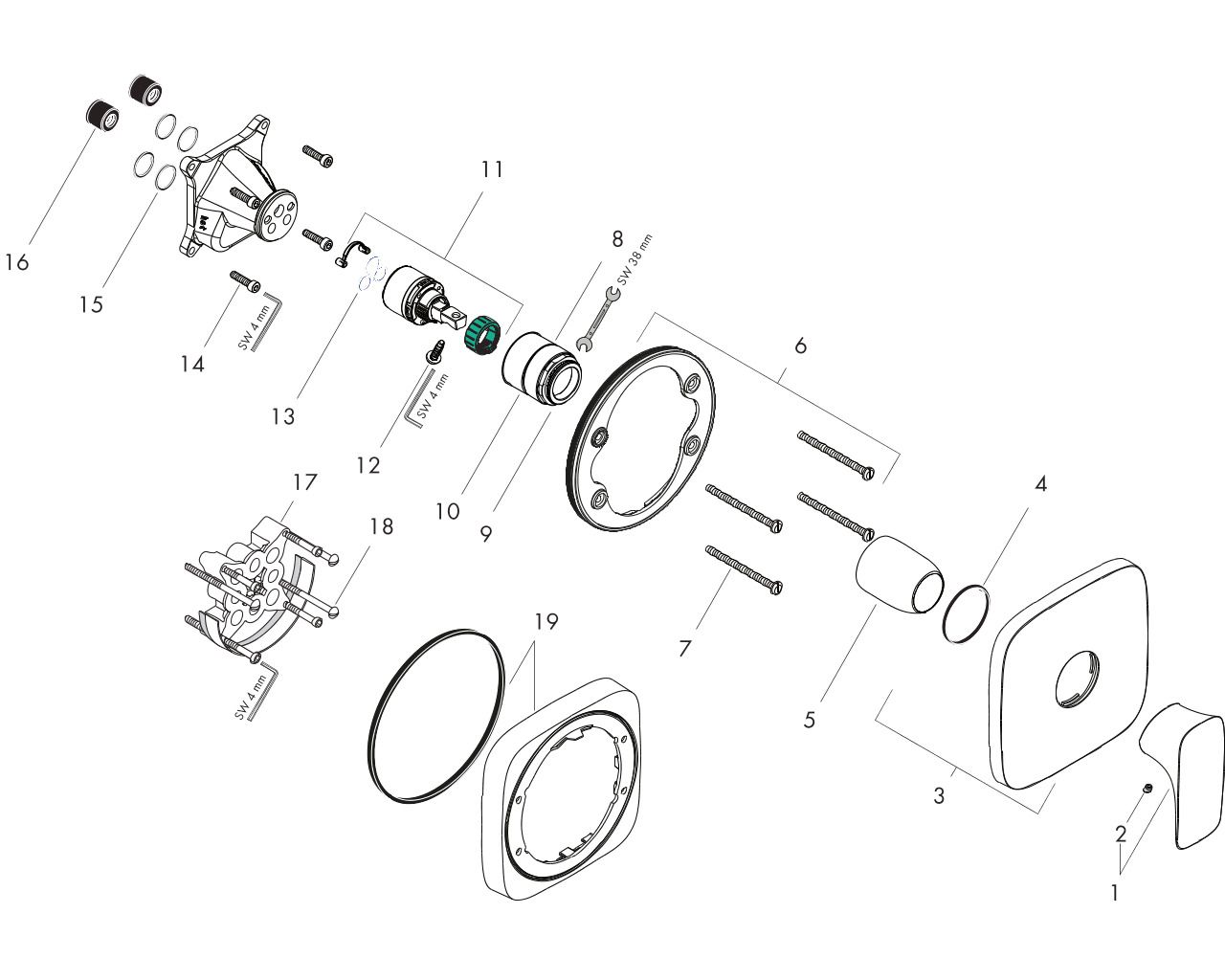 16
15
14
SW 4 mm
11
13
12
SW 4 mm
8
SW 38 mm
10
9
6
17
18
SW 4 mm
19
7
4
5
3
2
1