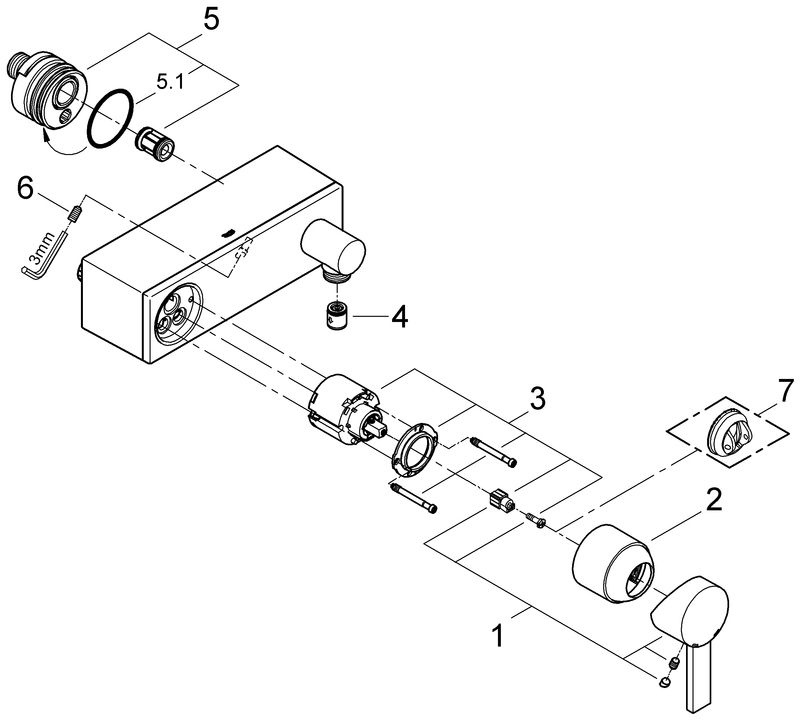 5
5.1
6
3mm
4
3
7
2
1