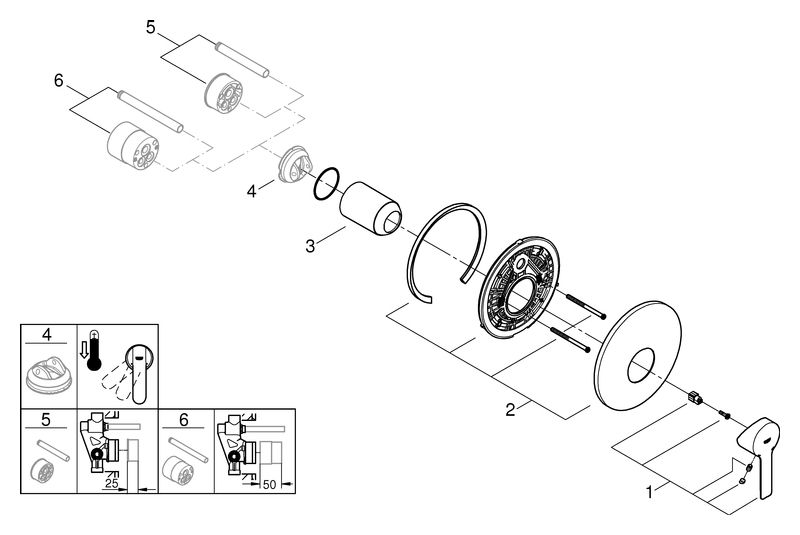 5
6
4
3
2
1
4
5
25
6
50