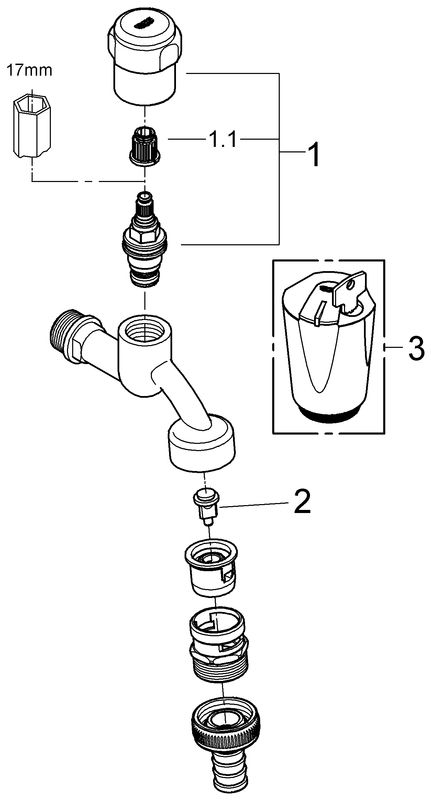 17mm

1.1

1

3

2